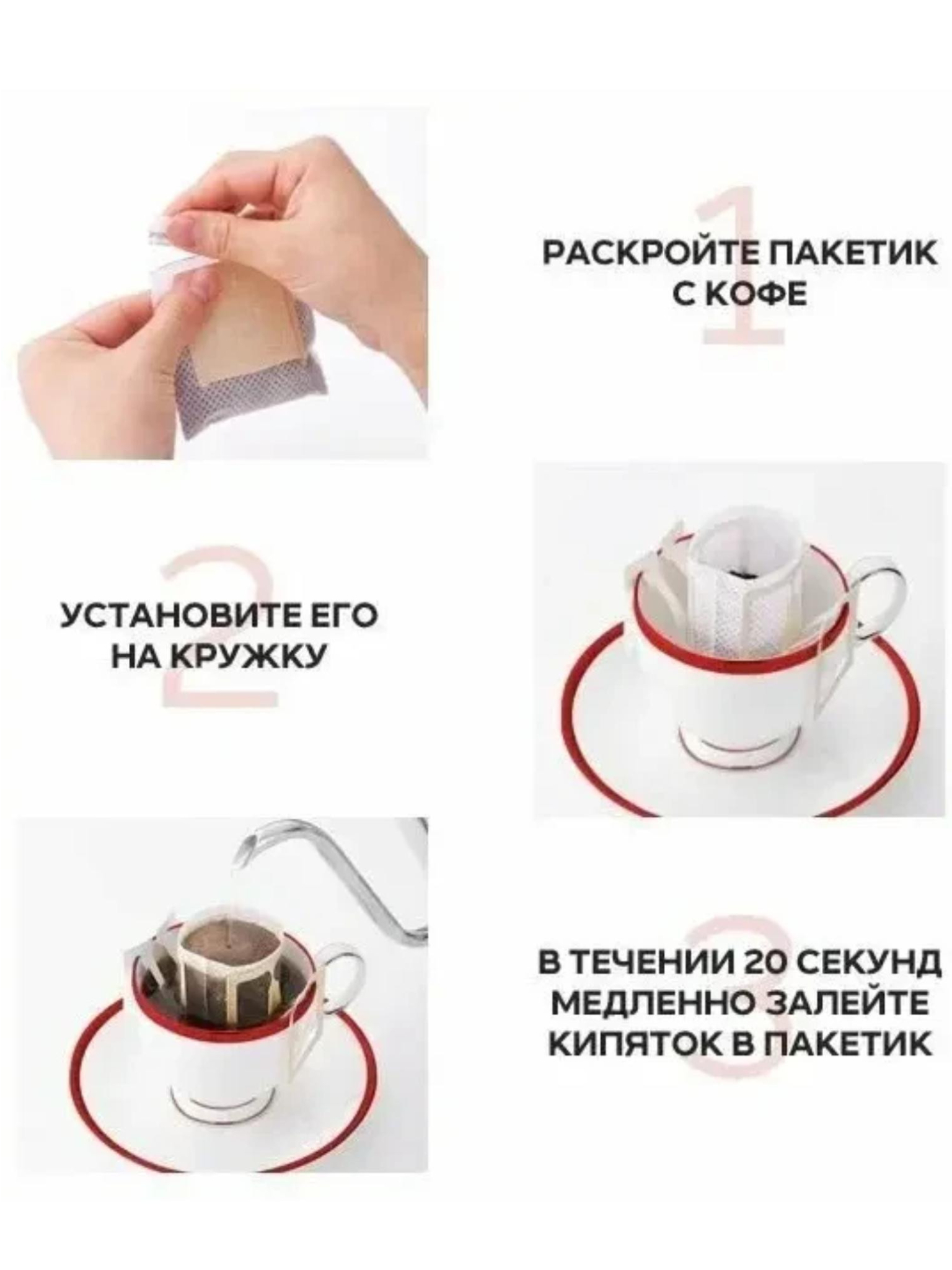 1

РАСКРОЙТЕ ПАКЕТИК С КОФЕ

2

УСТАНОВИТЕ ЕГО НА КРУЖКУ

3

В ТЕЧЕНИИ 20 СЕКУНД МЕДЛЕННО ЗАЛЕЙТЕ КИПЯТОК В ПАКЕТИК