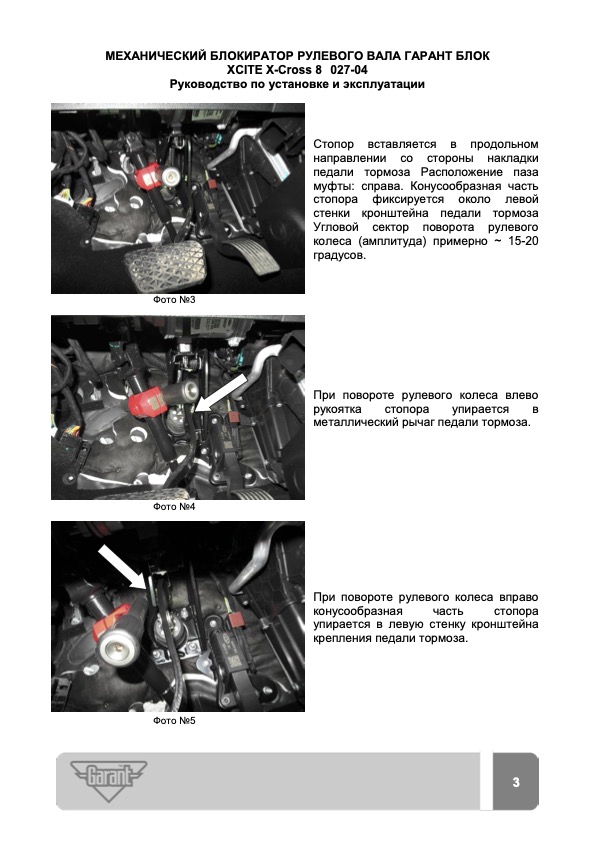 МЕХАНИЧЕСКИЙ БЛОКИРАТОР РУЛЕВОГО ВАЛА ГАРАНТ БЛОК
XCITE X-Cross 8 027-04
Руководство по установке и эксплуатации

Стопор вставляется в продольном направлении со стороны накладки педали тормоза Расположение паза муфты: справа. Конусообразная часть стопора фиксируется около левой стенки кронштейна педали тормоза Угловой сектор поворота рулевого колеса (амплитуда) примерно ~ 15-20 градусов.

Фото №3

При повороте рулевого колеса влево рукоятка стопора упирается в металлический рычаг педали тормоза.

Фото №4

При повороте рулевого колеса вправо конусообразная часть стопора упирается в левую стенку кронштейна крепления педали тормоза.

Фото №5

Garant

3