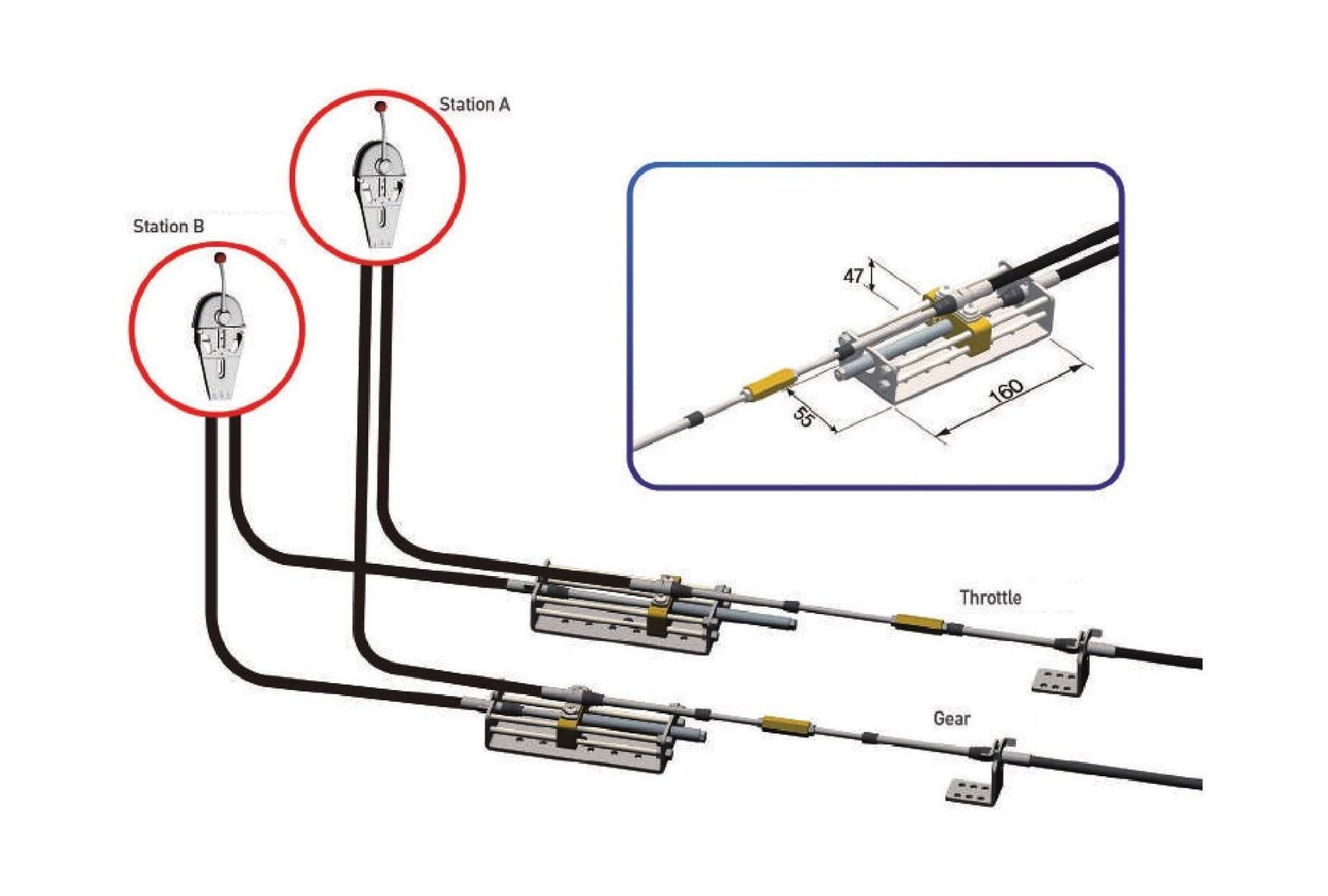 Station A

Station B

47

55

160

Throttle

Gear