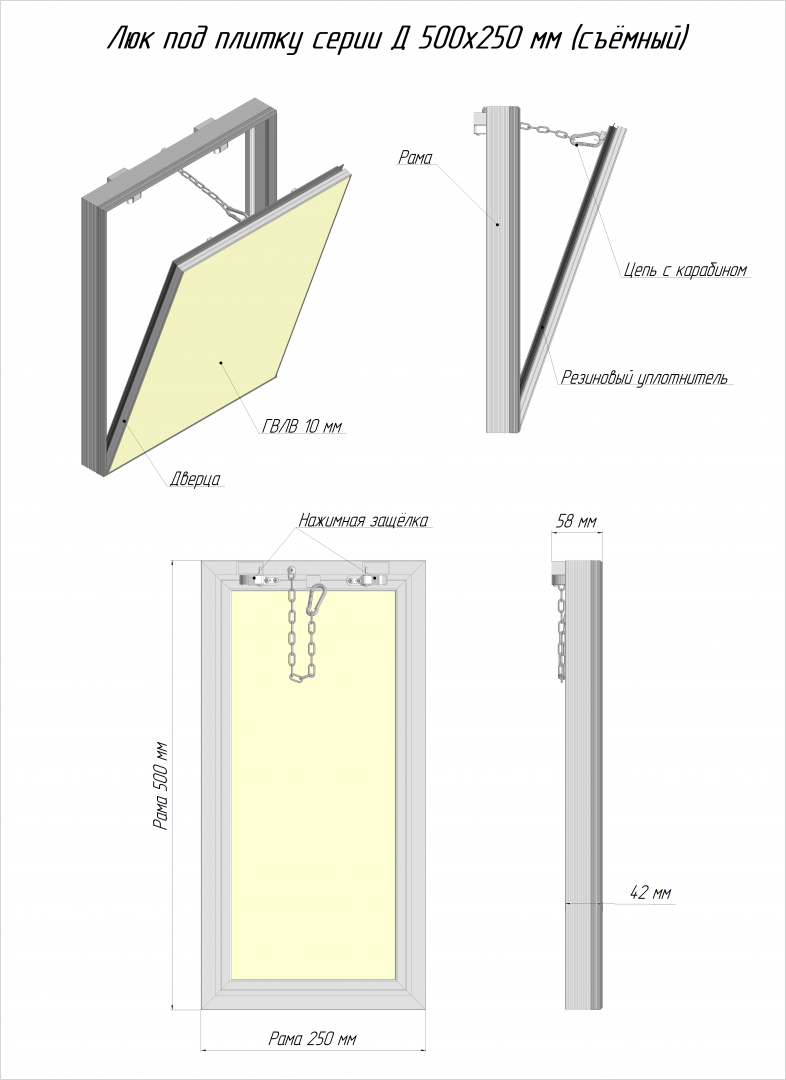 Люк под плитку серии Д 500х250 мм (съёмный)

Рама

Цепь с карабином

Резиновый уплотнитель

ГВЛВ 10 мм

Дверца

Нажимная защёлка

58 мм

Рама 500 мм

42 мм

Рама 250 мм