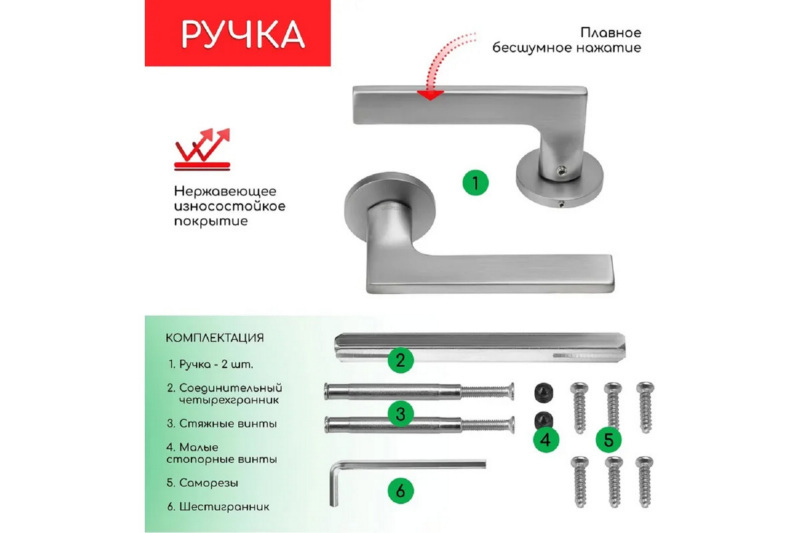 РУЧКА

Плавное бесшумное нажатие

Нержавеющее износостойкое покрытие

1

КОМПЛЕКТАЦИЯ

1. Ручка - 2 шт.

2. Соединительный четырехгранник

3. Стяжные винты

4. Малые стопорные винты

5. Саморезы

6. Шестигранник

2

3

4

5

6