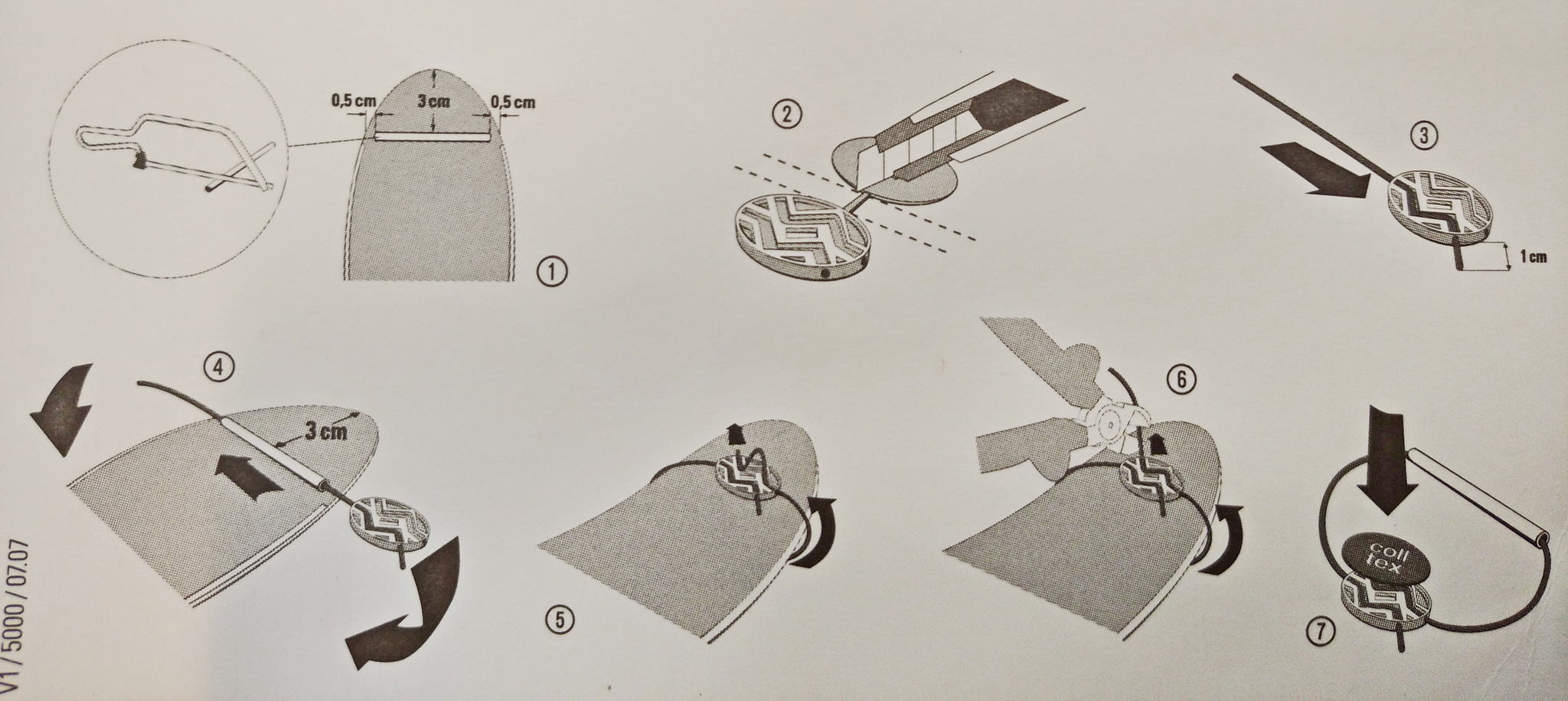 0,5 cm
3 cm
0,5 cm
①
②
③
1 cm
④
3 cm
⑤
⑥
coll
tex
⑦
V1 / 5000 / 07.07