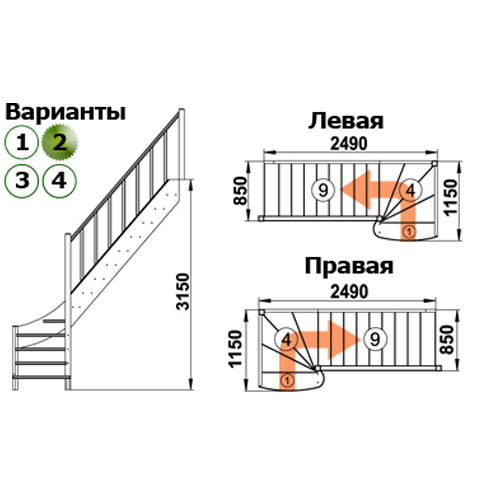 Варианты
1 2
3 4

3150

Левая
2490
850
9
4
1
1150

Правая
2490
1150
4
9
1
850