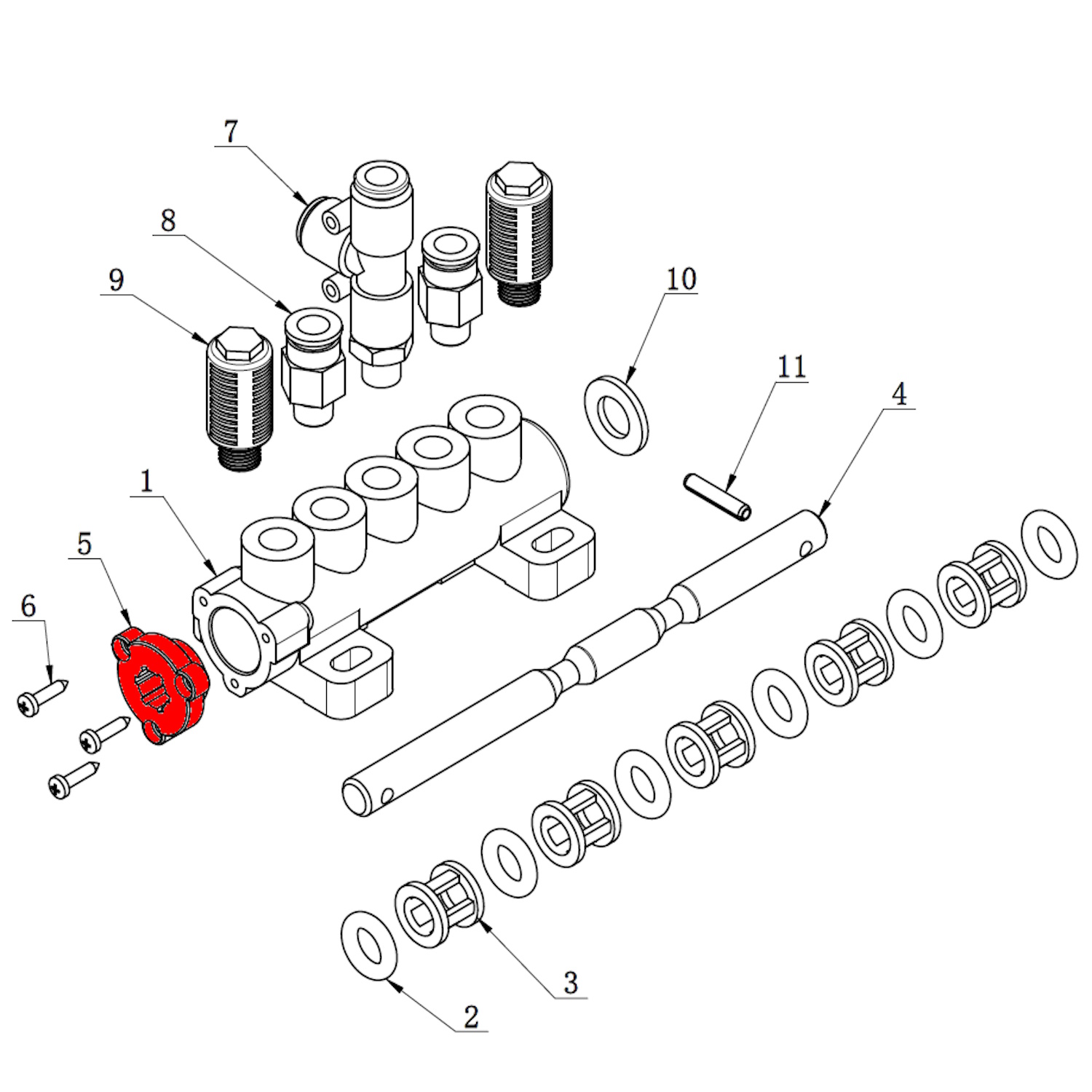 7

8

9

10

11

4

1

5

6

3

2