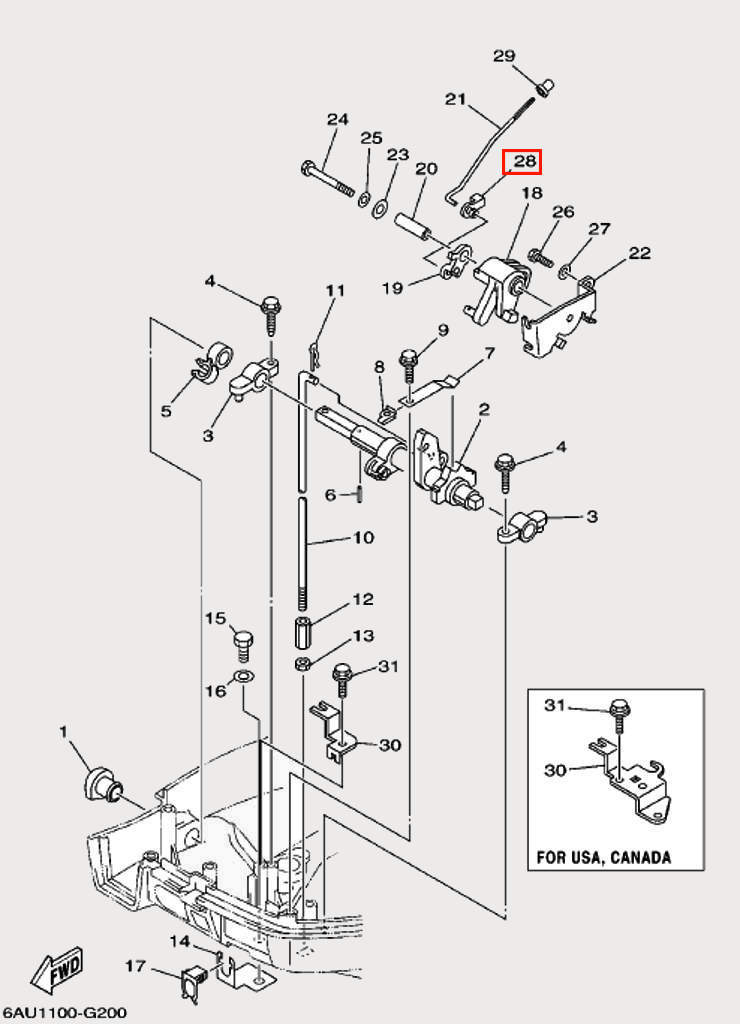 29
21
24
25
23
20
28
18
26
27
22
19
4
11
9
7
8
5
3
2
4
6
3
10
12
15
13
31
16
30
1
31
30
FOR USA, CANADA
14
17
FWD
6AU1100-G200