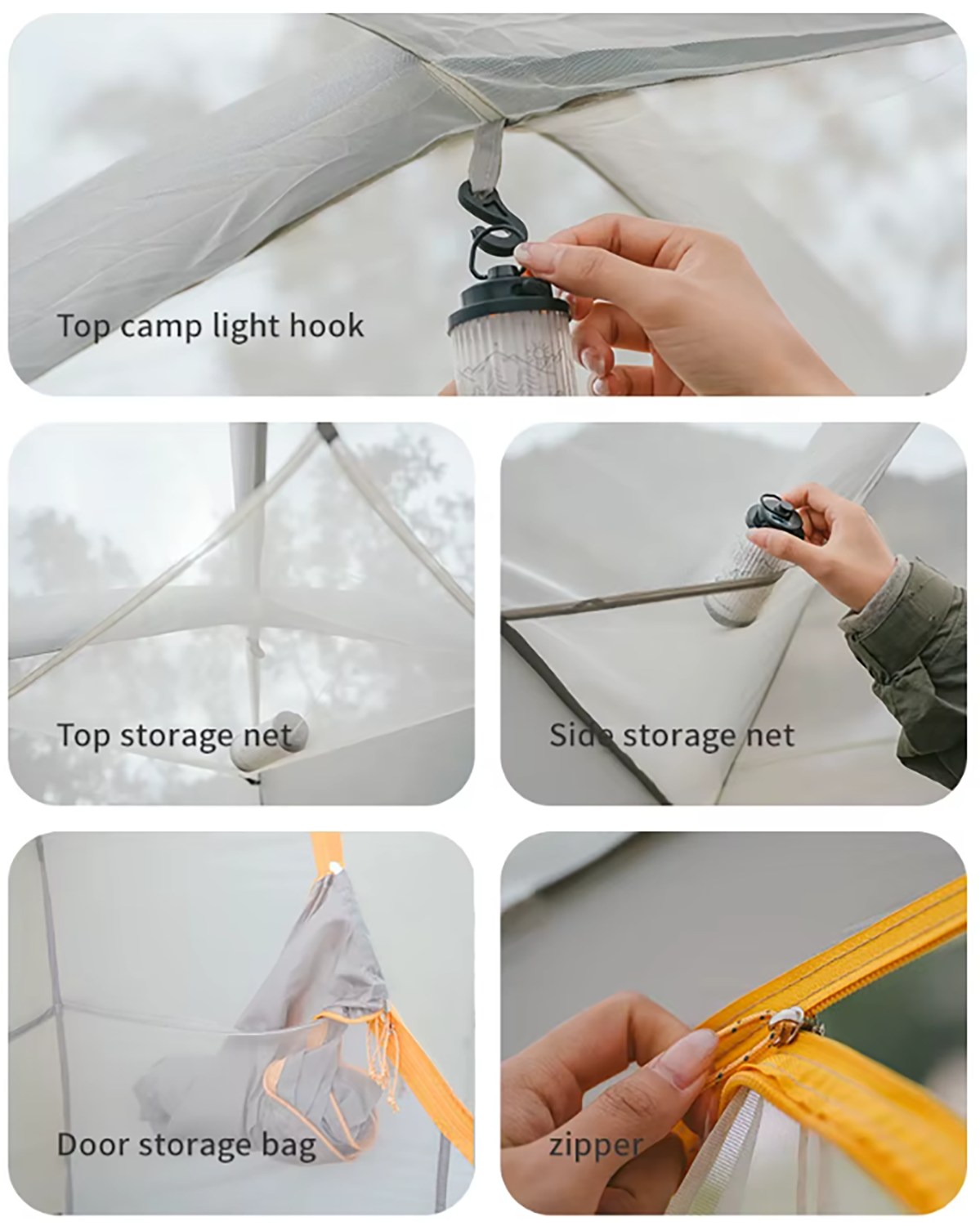 Top camp light hook

Top storage net

Side storage net

Door storage bag

zipper