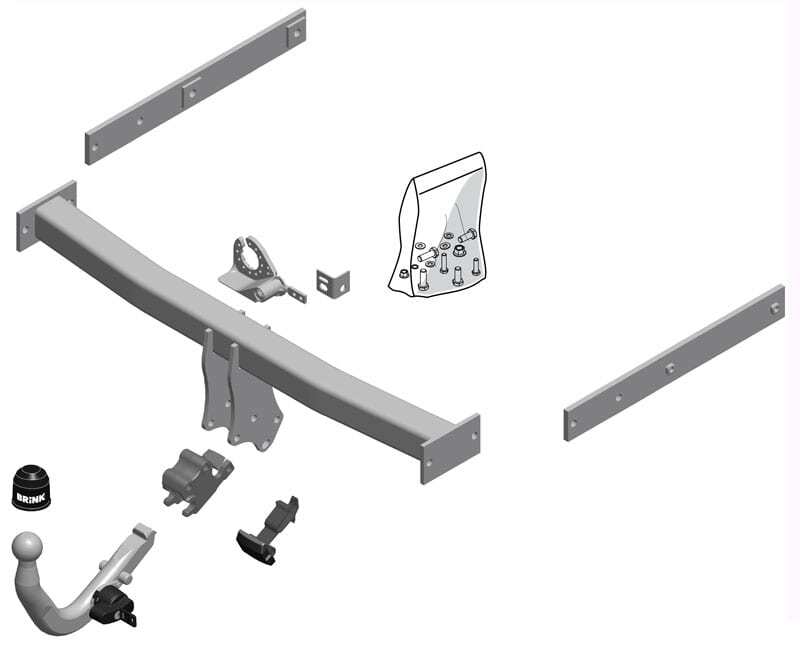 BRINK