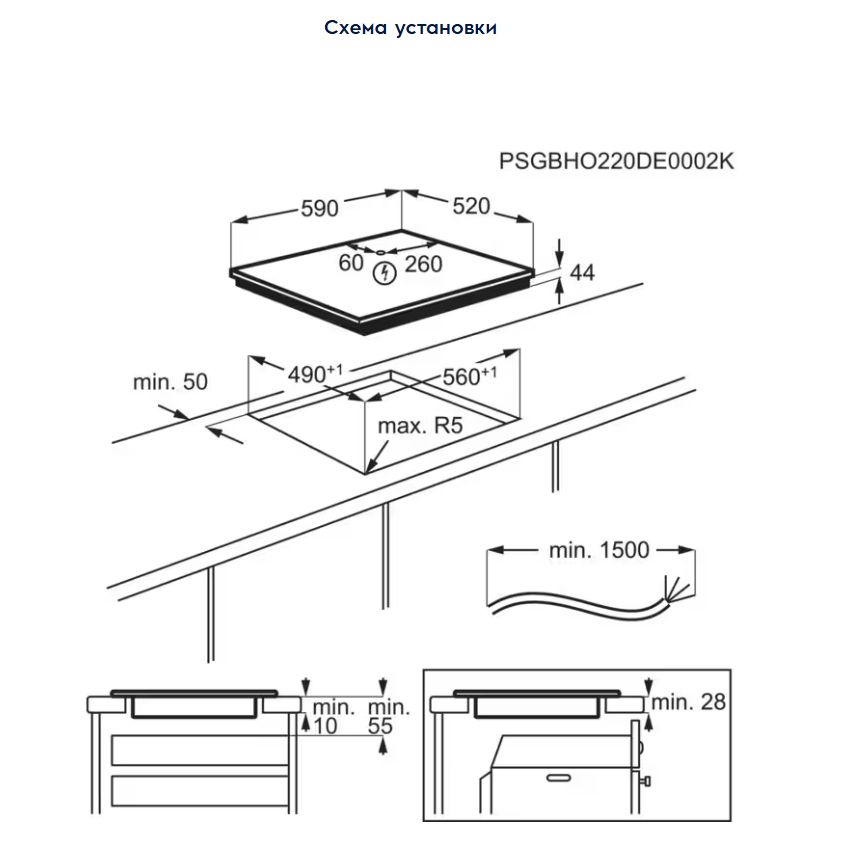 Схема установки

PSGBHO220DE0002K

590

520

60

260

44

min. 50

$490^{+1}$

$560^{+1}$

max. R5

min. 1500

min.
10

min.
55

min. 28