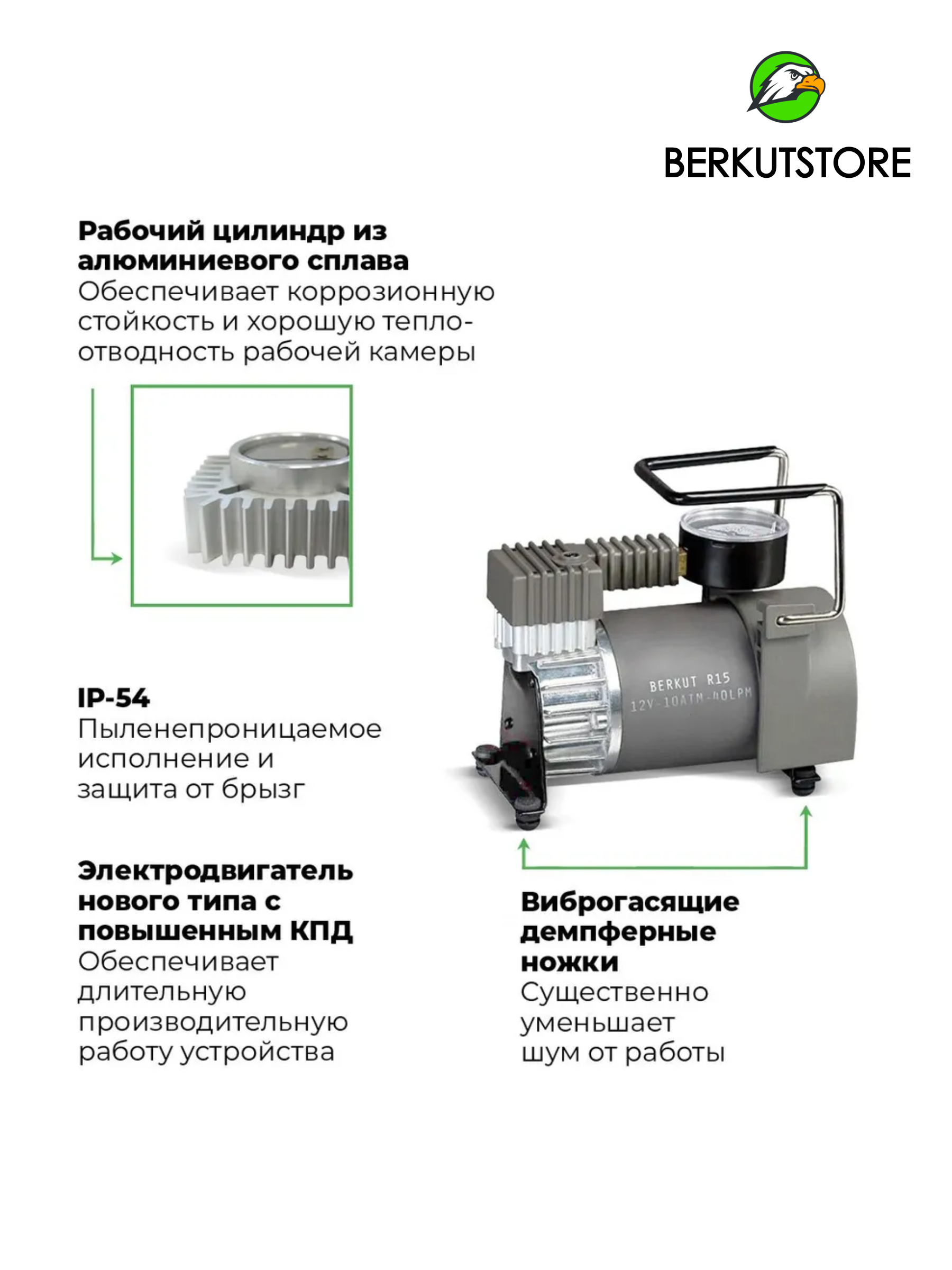 BERKUTSTORE

Рабочий цилиндр из алюминиевого сплава
Обеспечивает коррозионную стойкость и хорошую теплоотводность рабочей камеры

BERKUT R15
12V-10ATM-40LPM

IP-54
Пыленепроницаемое исполнение и защита от брызг

Электродвигатель нового типа с повышенным КПД
Обеспечивает длительную производительную работу устройства

Виброгасящие демпферные ножки
Существенно уменьшает шум от работы