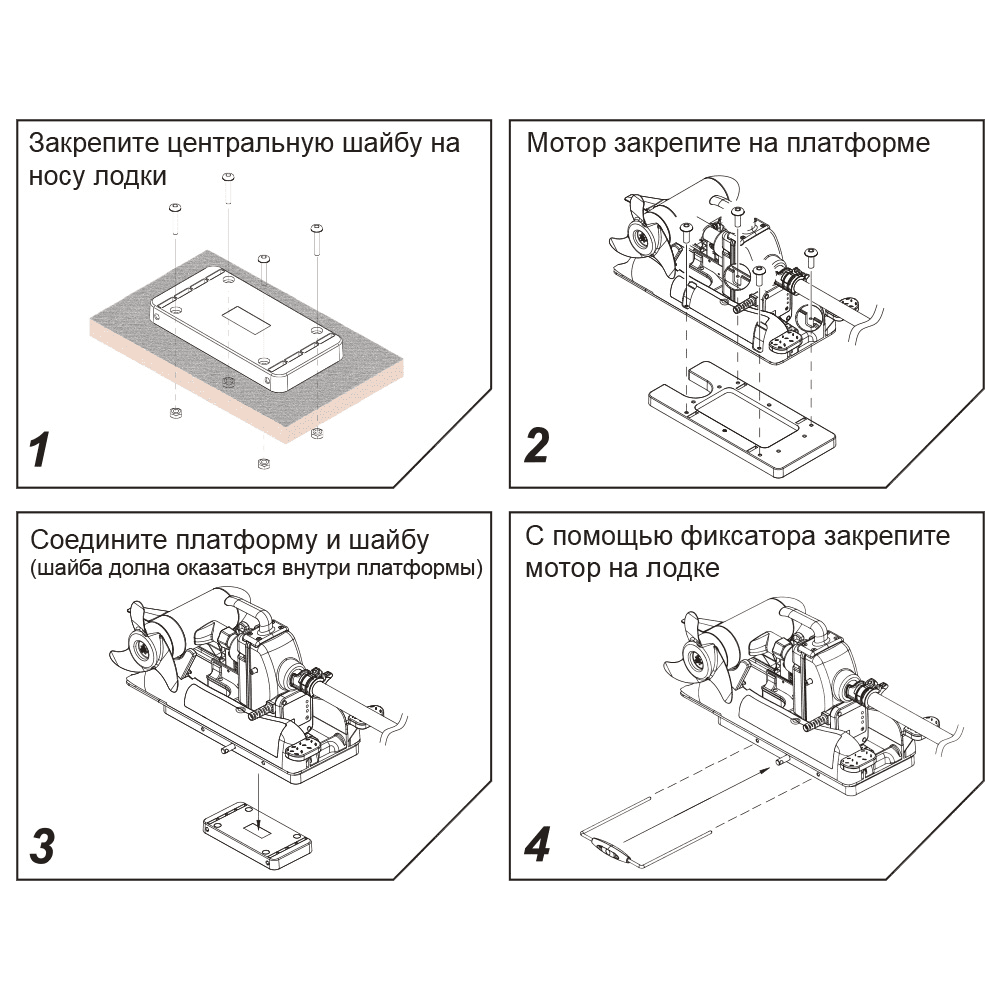 Закрепите центральную шайбу на носу лодки

1

Мотор закрепите на платформе

2

Соедините платформу и шайбу
(шайба долна оказаться внутри платформы)

3

С помощью фиксатора закрепите мотор на лодке

4