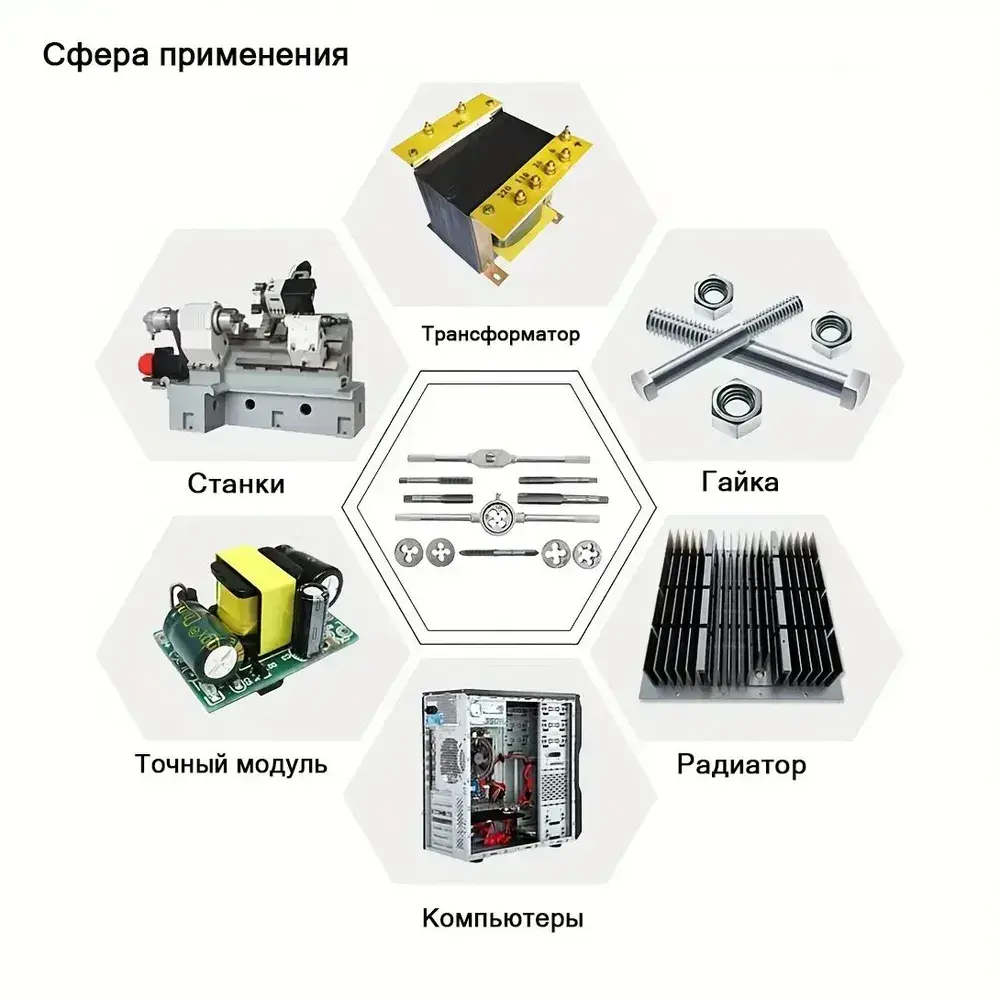 Сфера применения

Трансформатор

Станки

Гайка

Точный модуль

Радиатор

Компьютеры