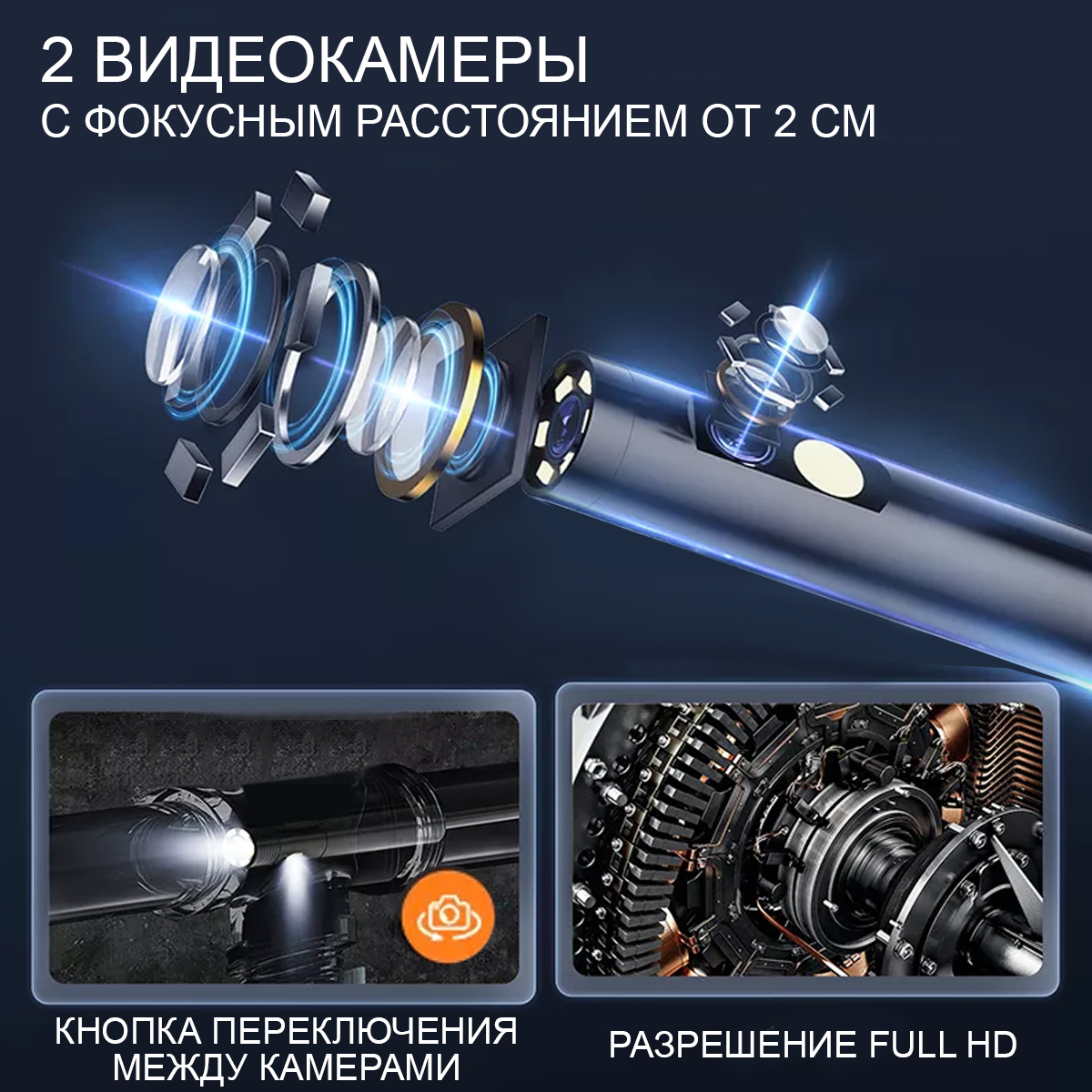 2 ВИДЕОКАМЕРЫ
С ФОКУСНЫМ РАССТОЯНИЕМ ОТ 2 СМ

КНОПКА ПЕРЕКЛЮЧЕНИЯ МЕЖДУ КАМЕРАМИ

РАЗРЕШЕНИЕ FULL HD