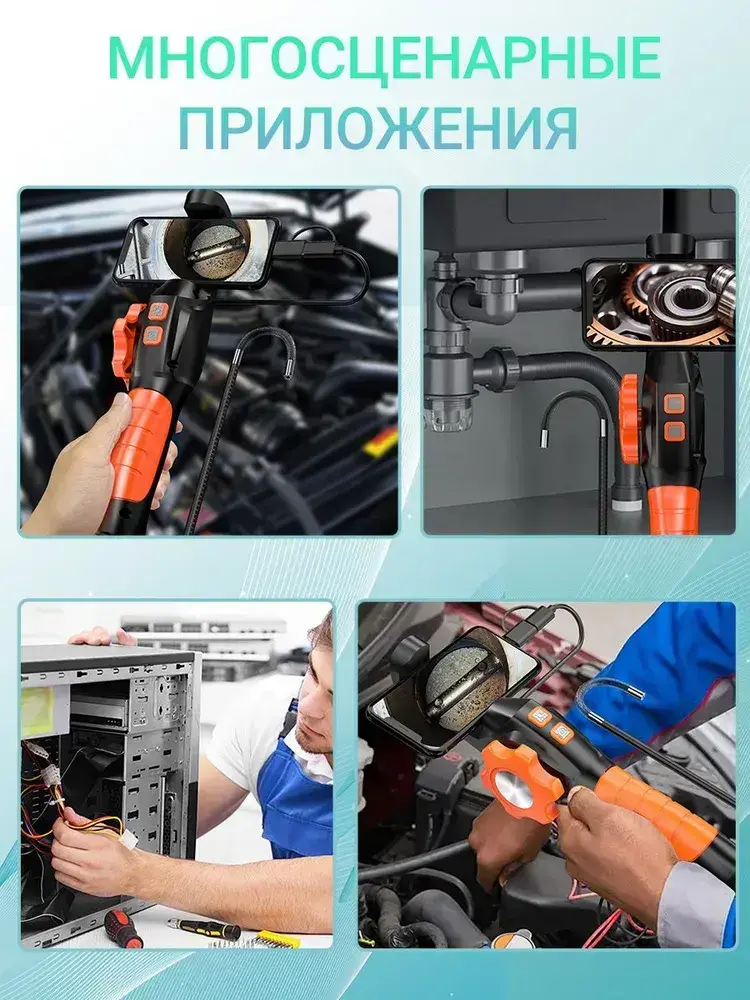 МНОГОСЦЕНАРНЫЕ ПРИЛОЖЕНИЯ