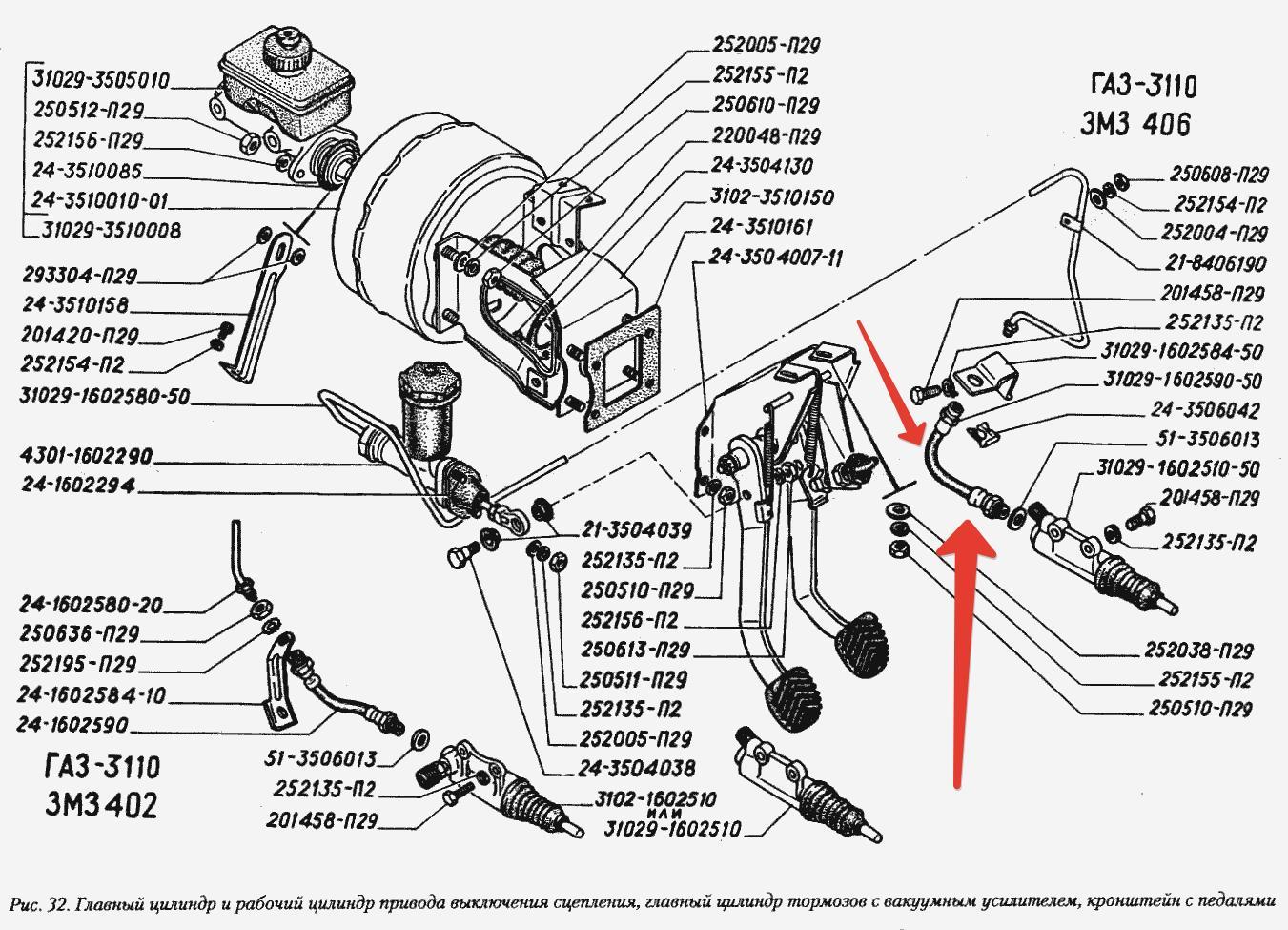 31029-3505010
250512-П29
252156-П29
24-3510085
24-3510010-01
31029-3510008
293304-П29
24-3510158
201420-П29
252154-П2
31029-1602580-50
4301-1602290
24-1602294
24-1602580-20
250636-П29
252195-П29
24-1602584-10
24-1602590
ГАЗ-3110
ЗМЗ 402
51-3506013
252135-П2
201458-П29

252005-П29
252155-П2
250610-П29
220048-П29
24-3504130
3102-3510150
24-3510161
24-3504007-11
21-3504039
252135-П2
250510-П29
252156-П2
250613-П29
250511-П29
252135-П2
252005-П29
24-3504038
3102-1602510
или
31029-1602510

ГАЗ-3110
ЗМЗ 406
250608-П29
252154-П2
252004-П29
21-8406190
201458-П29
252135-П2
31029-1602584-50
31029-1602590-50
24-3506042
51-3506013
31029-1602510-50
201458-П29
252135-П2
252038-П29
252155-П2
250510-П29

Рис. 32. Главный цилиндр и рабочий цилиндр привода выключения сцепления, главный цилиндр тормозов с вакуумным усилителем, кронштейн с педалями