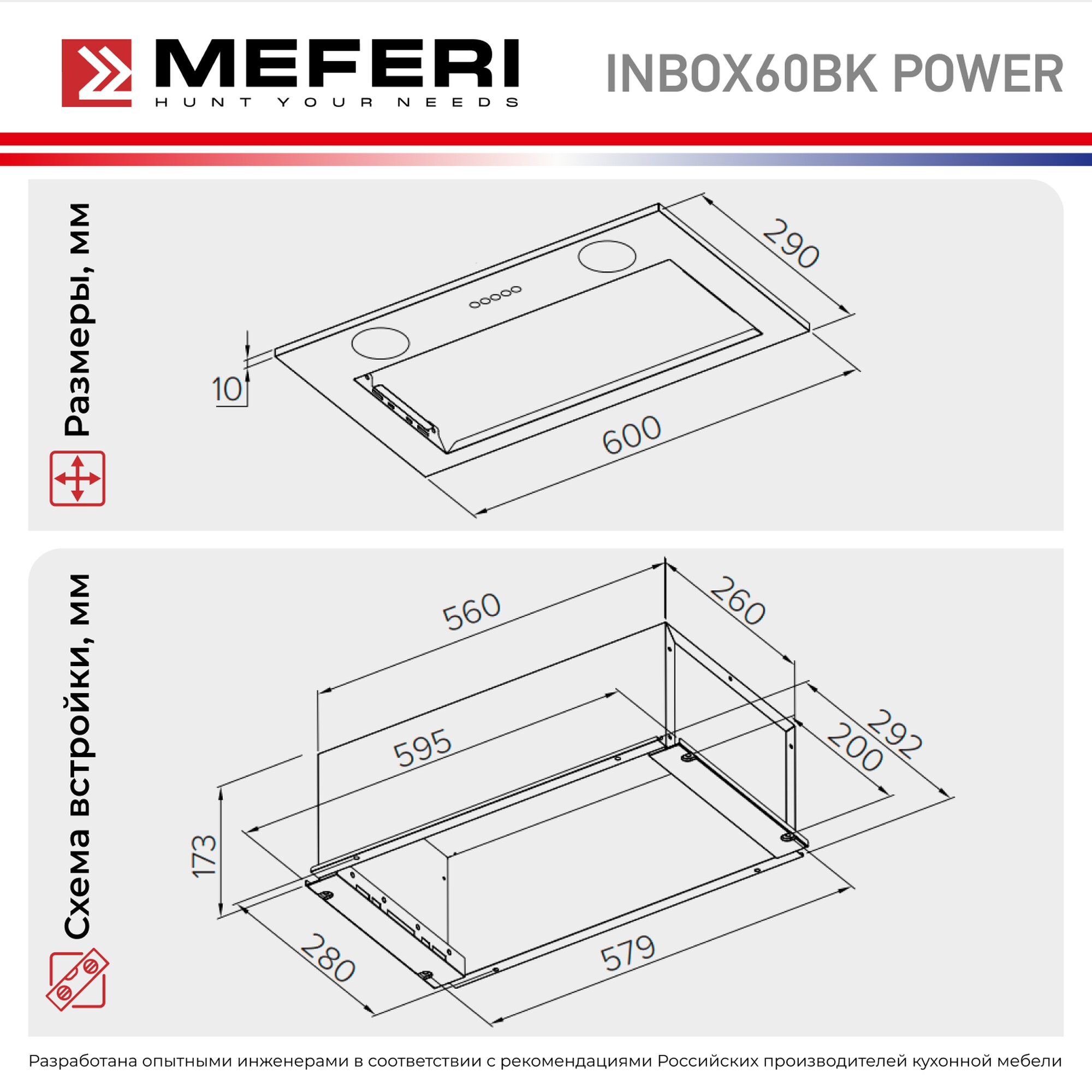 MEFERI
HUNT YOUR NEEDS

INBOX60BK POWER

Размеры, мм

290

10

600

Схема встройки, мм

560

260

595

292

200

173

280

579

Разработана опытными инженерами в соответствии с рекомендациями Российских производителей кухонной мебели