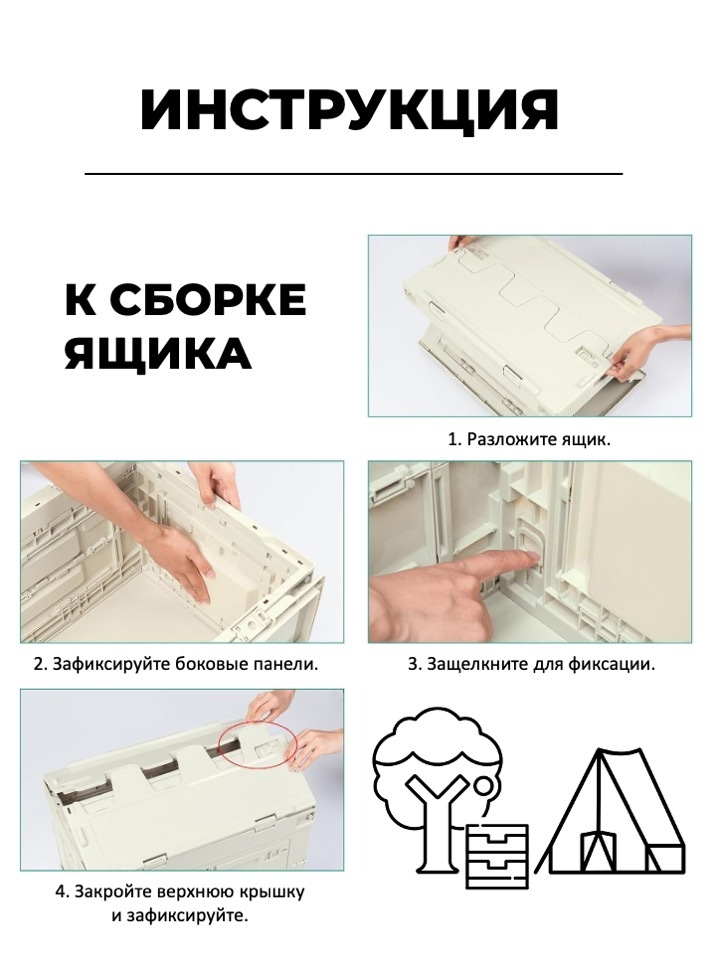 ИНСТРУКЦИЯ

К СБОРКЕ ЯЩИКА

1. Разложите ящик.

2. Зафиксируйте боковые панели.

3. Защелкните для фиксации.

4. Закройте верхнюю крышку и зафиксируйте.