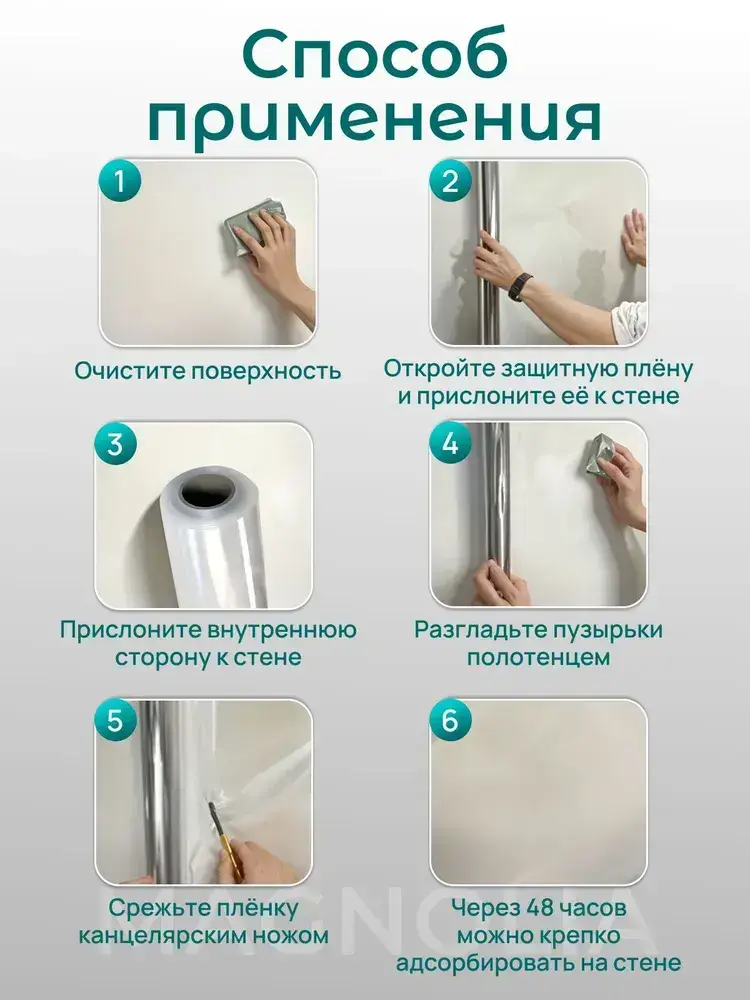 Способ применения

1
Очистите поверхность

2
Откройте защитную плёну и прислоните её к стене

3
Прислоните внутреннюю сторону к стене

4
Разгладьте пузырьки полотенцем

5
Срежьте плёнку канцелярским ножом

6
Через 48 часов можно крепко адсорбировать на стене

MAGNOLIA