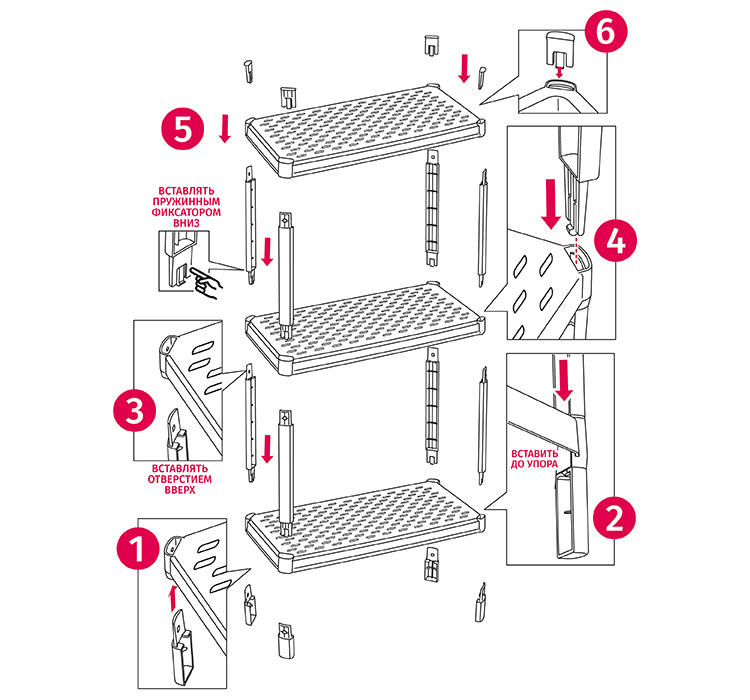 6

5

ВСТАВЛЯТЬ ПРУЖИННЫМ ФИКСАТОРОМ ВНИЗ

4

3

ВСТАВЛЯТЬ ОТВЕРСТИЕМ ВВЕРХ

ВСТАВИТЬ ДО УПОРА

2

1