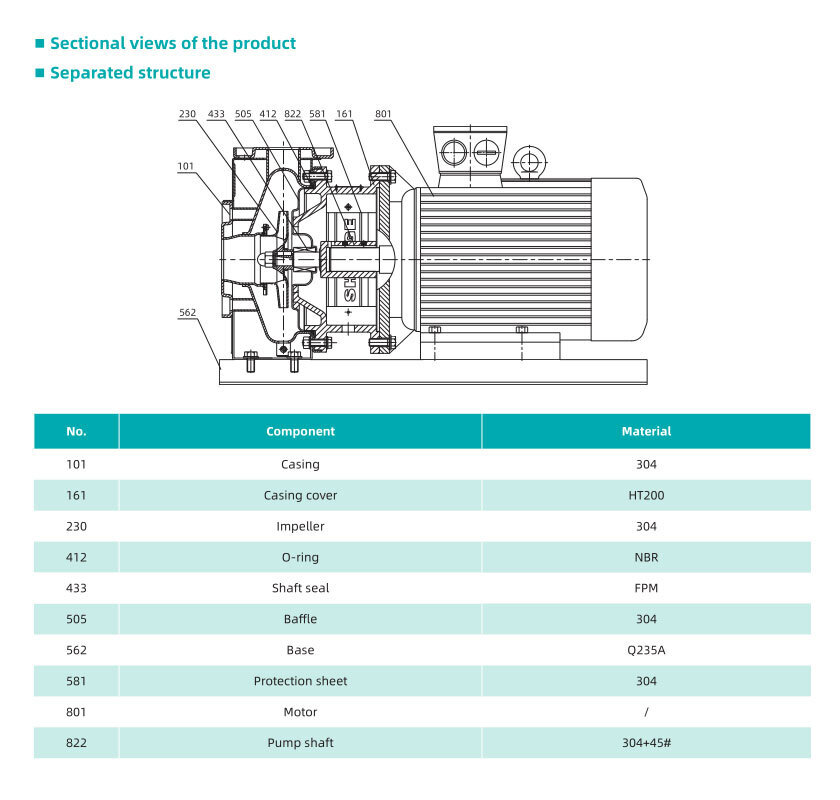 ■ Sectional views of the product
■ Separated structure

230 433 505 412 822 581 161 801
101
562

| No. | Component | Material |
|---|---|---|
| 101 | Casing | 304 |
| 161 | Casing cover | HT200 |
| 230 | Impeller | 304 |
| 412 | O-ring | NBR |
| 433 | Shaft seal | FPM |
| 505 | Baffle | 304 |
| 562 | Base | Q235A |
| 581 | Protection sheet | 304 |
| 801 | Motor | / |
| 822 | Pump shaft | 304+45# |