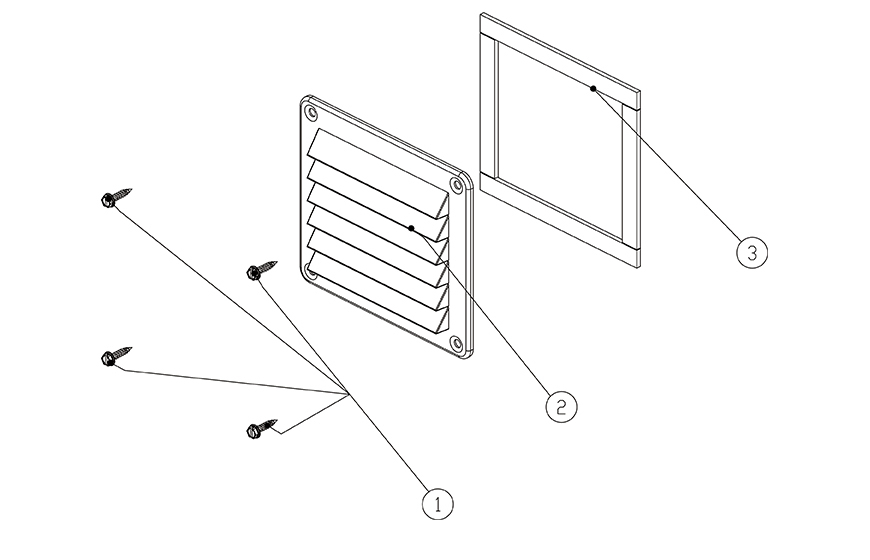 3
2
1