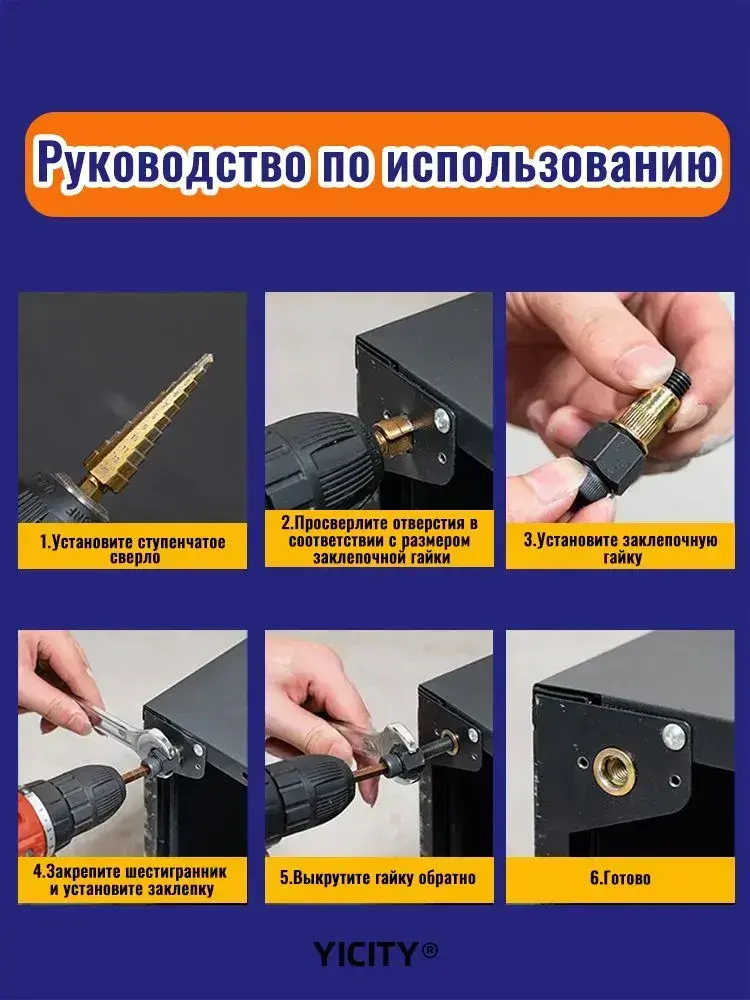 Руководство по использованию

1.Установите ступенчатое сверло

2.Просверлите отверстия в соответствии с размером заклепочной гайки

3.Установите заклепочную гайку

4.Закрепите шестигранник и установите заклепку

5.Выкрутите гайку обратно

6.Готово

YICITY®