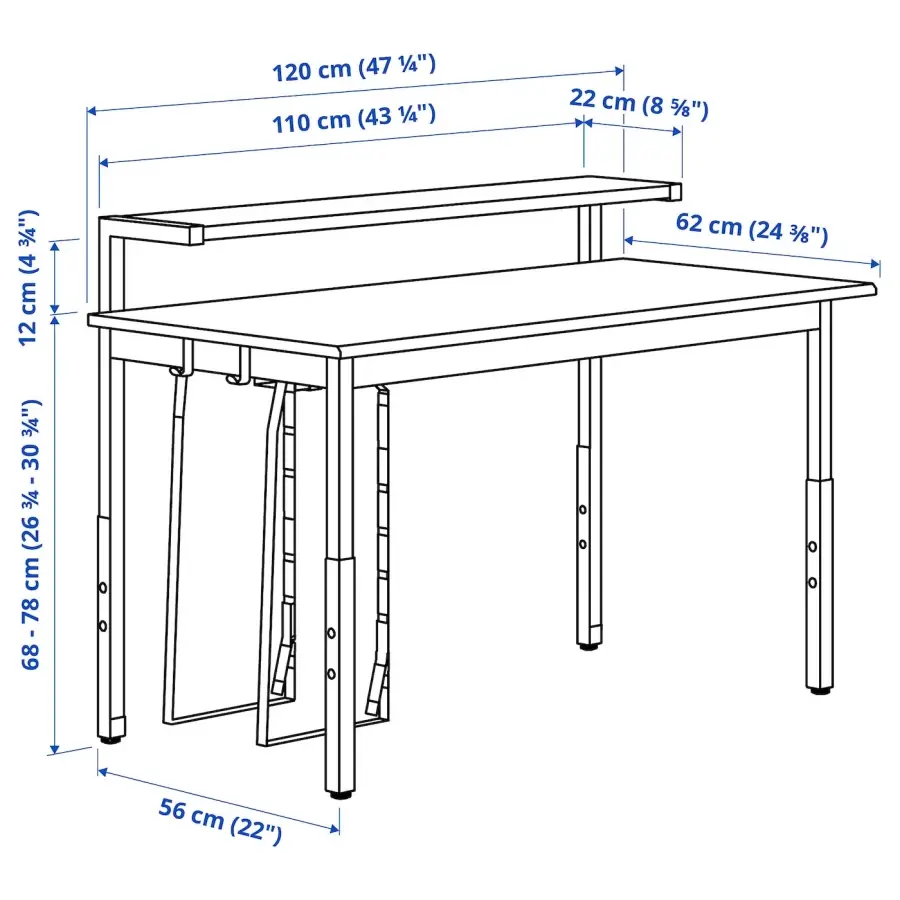 120 cm (47 ¼")

110 cm (43 ¼")

22 cm (8 ⅝")

62 cm (24 ⅜")

12 cm (4 ¾")

68 - 78 cm (26 ¾ - 30 ¾")

56 cm (22")