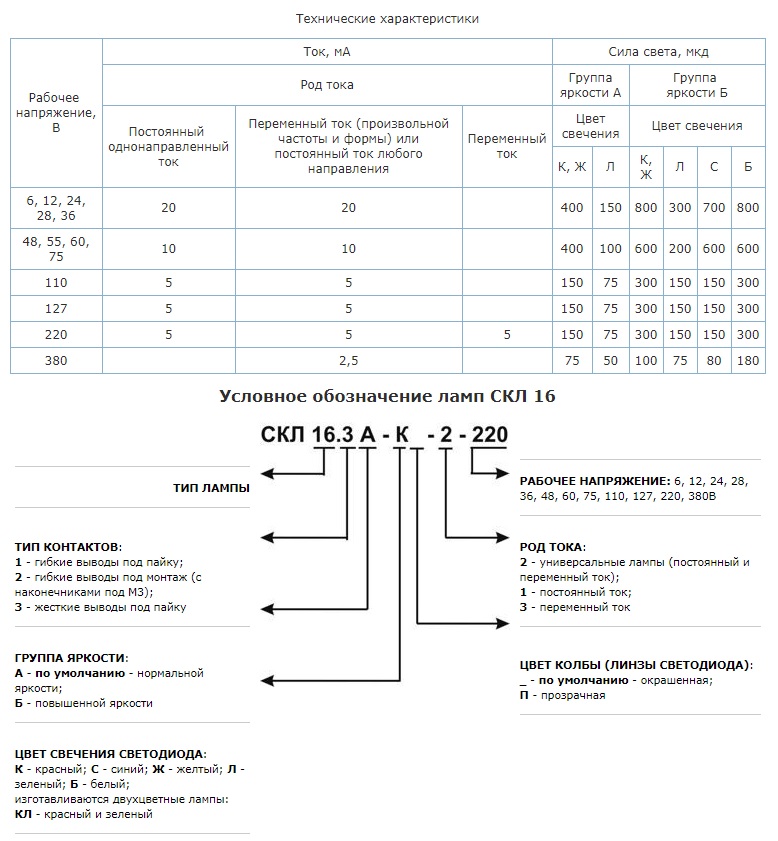 Технические характеристики

| Рабочее напряжение, В | Ток, мА | | | Сила света, мкд | | | | | |
|---|---|---|---|---|---|---|---|---|---|
| | Род тока | | | Группа яркости А | | Группа яркости Б | | | |
| | Постоянный однонаправленный ток | Переменный ток (произвольной частоты и формы) или постоянный ток любого направления | Переменный ток | Цвет свечения | | Цвет свечения | | | |
| | | | | К, Ж | Л | К, Ж | Л | С | Б |
| 6, 12, 24, 28, 36 | 20 | 20 | | 400 | 150 | 800 | 300 | 700 | 800 |
| 48, 55, 60, 75 | 10 | 10 | | 400 | 100 | 600 | 200 | 600 | 600 |
| 110 | 5 | 5 | | 150 | 75 | 300 | 150 | 150 | 300 |
| 127 | 5 | 5 | | 150 | 75 | 300 | 150 | 150 | 300 |
| 220 | 5 | 5 | 5 | 150 | 75 | 300 | 150 | 150 | 300 |
| 380 | | 2,5 | | 75 | 50 | 100 | 75 | 80 | 180 |

Условное обозначение ламп СКЛ 16

СКЛ 16.3 А - К _ - 2 - 220

ТИП ЛАМПЫ

ТИП КОНТАКТОВ:
1 - гибкие выводы под пайку;
2 - гибкие выводы под монтаж (с наконечниками под М3);
3 - жесткие выводы под пайку

ГРУППА ЯРКОСТИ:
А - по умолчанию - нормальной яркости;
Б - повышенной яркости

ЦВЕТ СВЕЧЕНИЯ СВЕТОДИОДА:
К - красный; С - синий; Ж - желтый; Л - зеленый; Б - белый;
изготавливаются двухцветные лампы:
КЛ - красный и зеленый

РАБОЧЕЕ НАПРЯЖЕНИЕ: 6, 12, 24, 28, 36, 48, 60, 75, 110, 127, 220, 380В

РОД ТОКА:
2 - универсальные лампы (постоянный и переменный ток);
1 - постоянный ток;
3 - переменный ток

ЦВЕТ КОЛБЫ (ЛИНЗЫ СВЕТОДИОДА):
_ - по умолчанию - окрашенная;
П - прозрачная