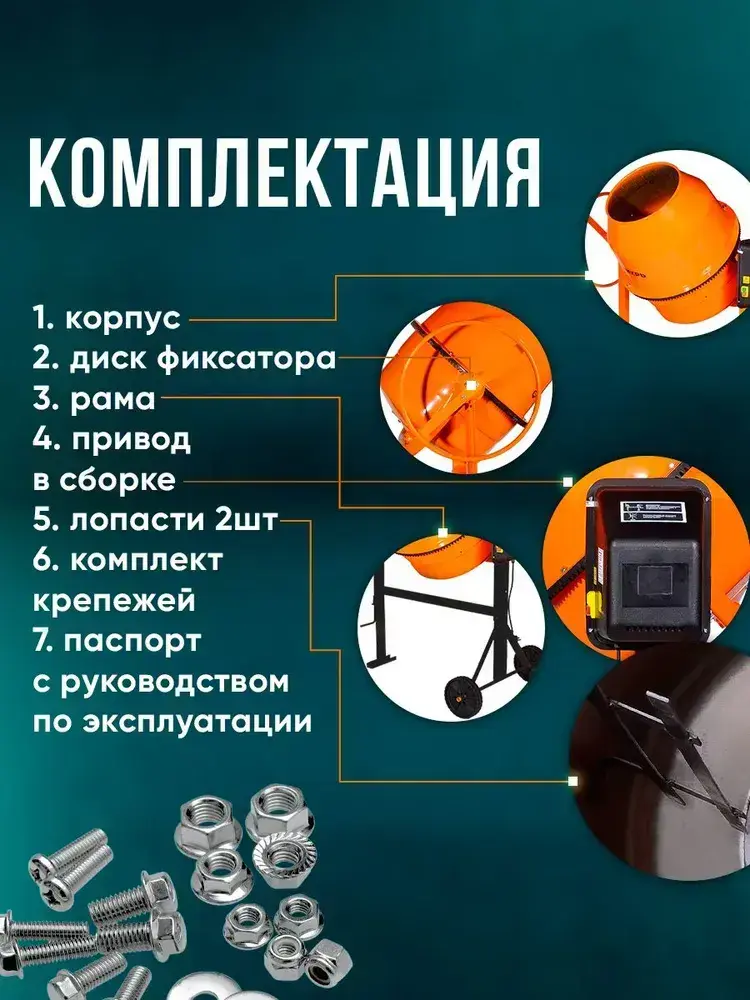 КОМПЛЕКТАЦИЯ

1. корпус
2. диск фиксатора
3. рама
4. привод в сборке
5. лопасти 2шт
6. комплект крепежей
7. паспорт с руководством по эксплуатации