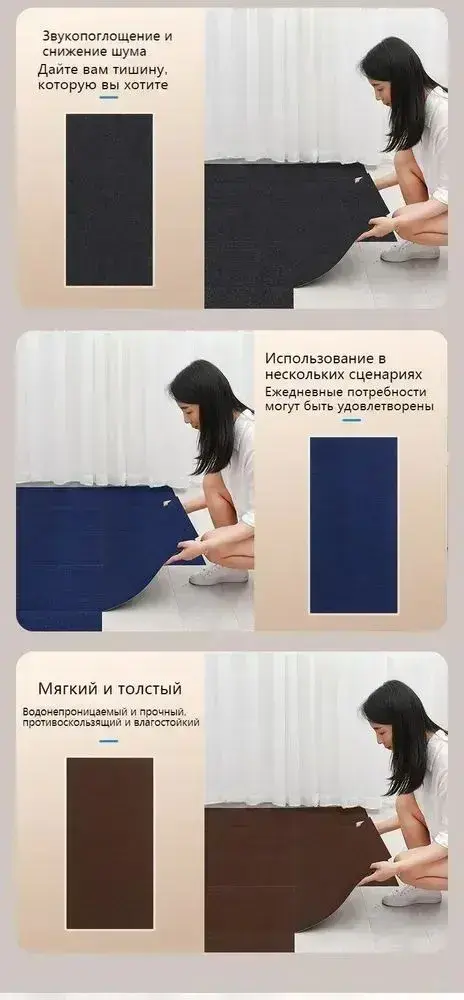 Звукопоглощение и снижение шума
Дайте вам тишину, которую вы хотите

Использование в нескольких сценариях
Ежедневные потребности могут быть удовлетворены

Мягкий и толстый
Водонепроницаемый и прочный, противоскользящий и влагостойкий