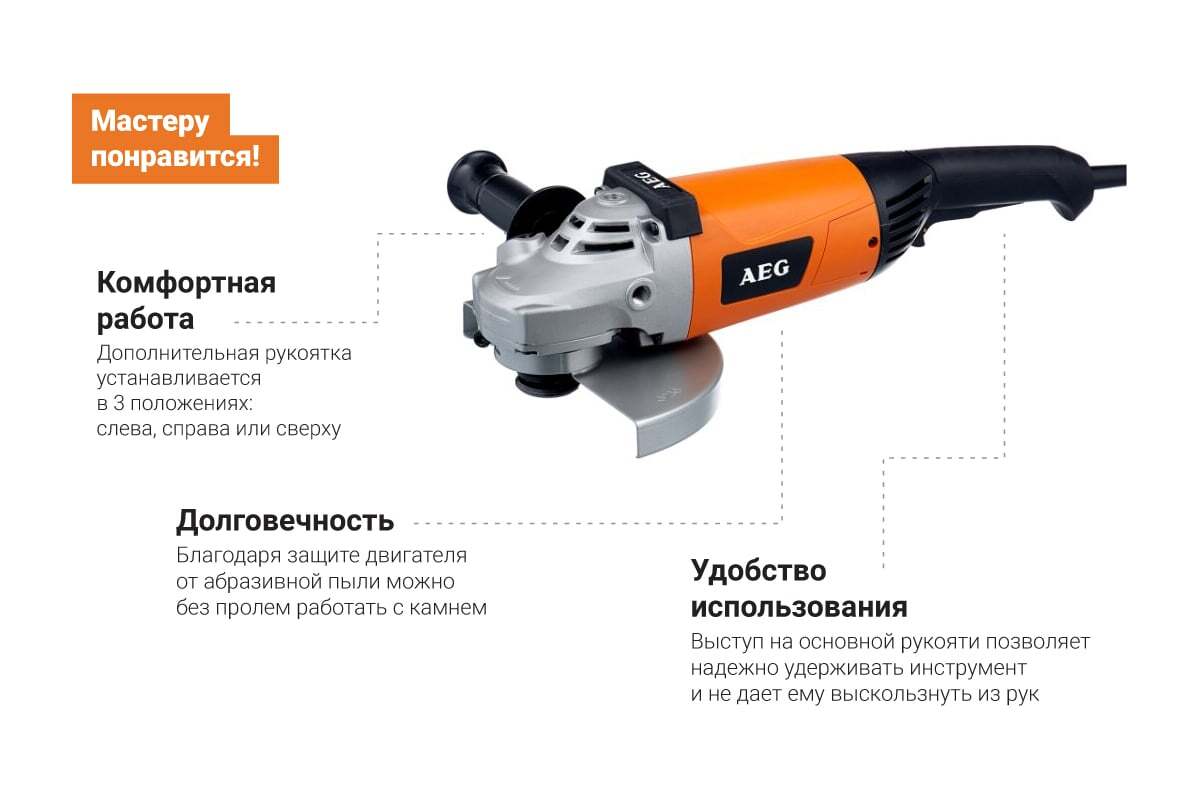 Мастеру понравится!

AEG

AEG

Комфортная работа
Дополнительная рукоятка устанавливается в 3 положениях: слева, справа или сверху

Долговечность
Благодаря защите двигателя от абразивной пыли можно без пролем работать с камнем

Удобство использования
Выступ на основной рукояти позволяет надежно удерживать инструмент и не дает ему выскользнуть из рук