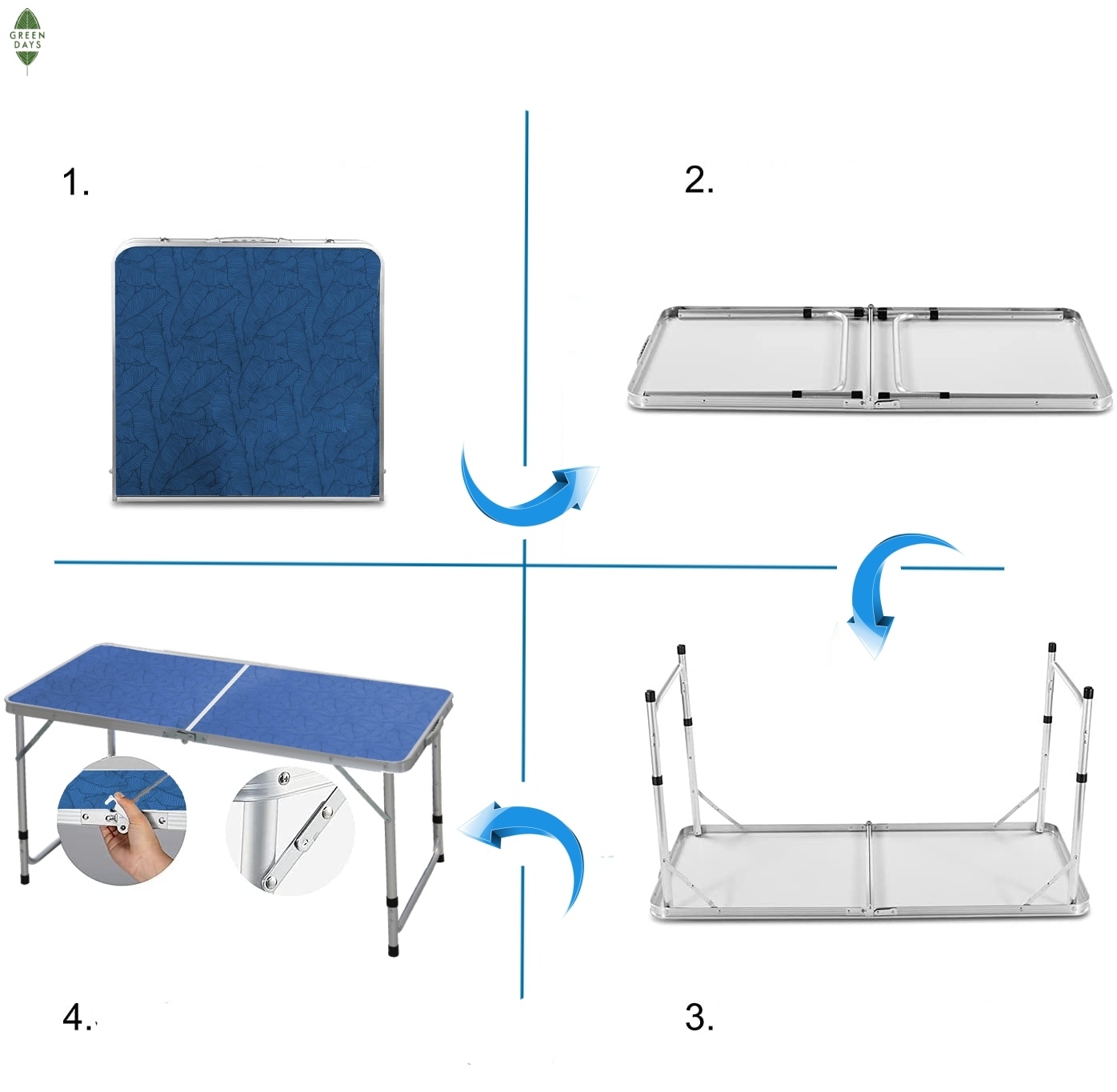 GREEN DAYS

1.

2.

4.

3.