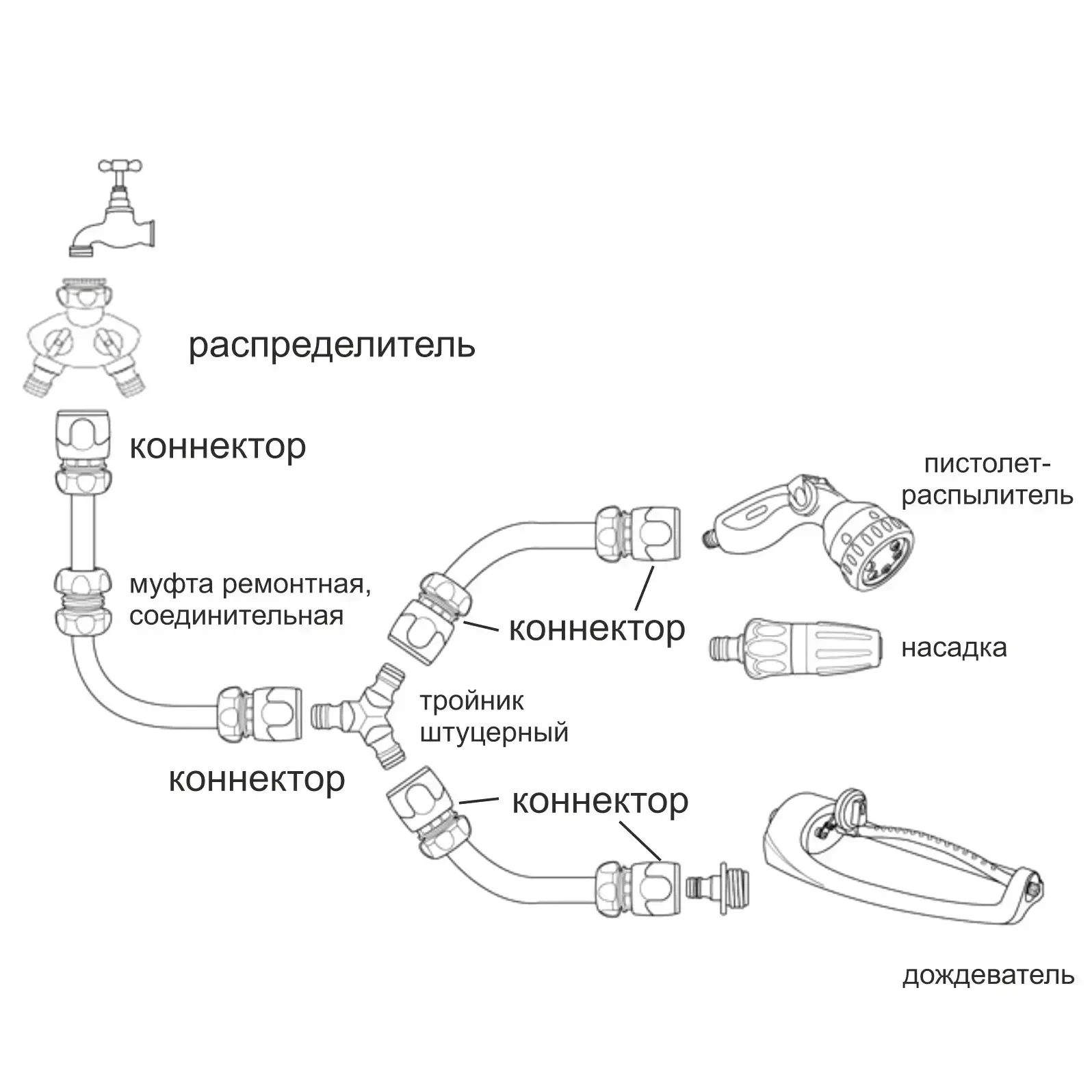 распределитель

коннектор

пистолет-распылитель

муфта ремонтная, соединительная

коннектор

насадка

тройник штуцерный

коннектор

коннектор

дождеватель