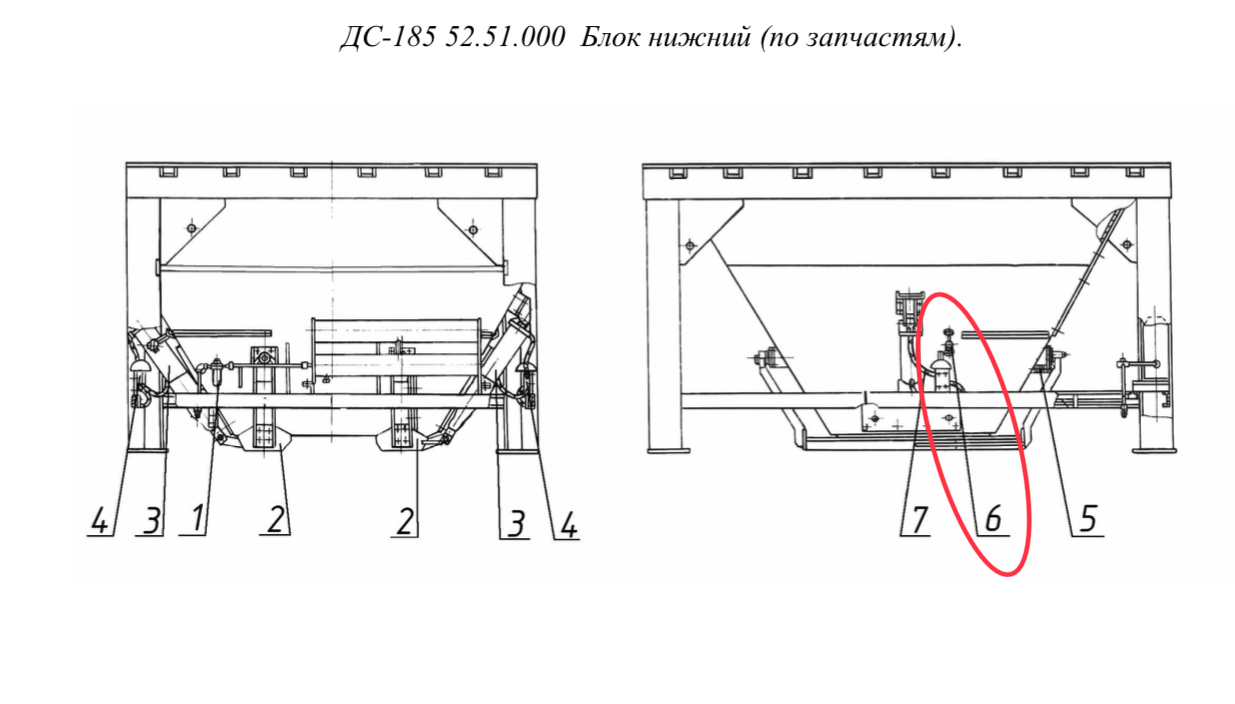 ДС-185 52.51.000 Блок нижний (по запчастям).

4 3 1 2 2 3 4

7 6 5