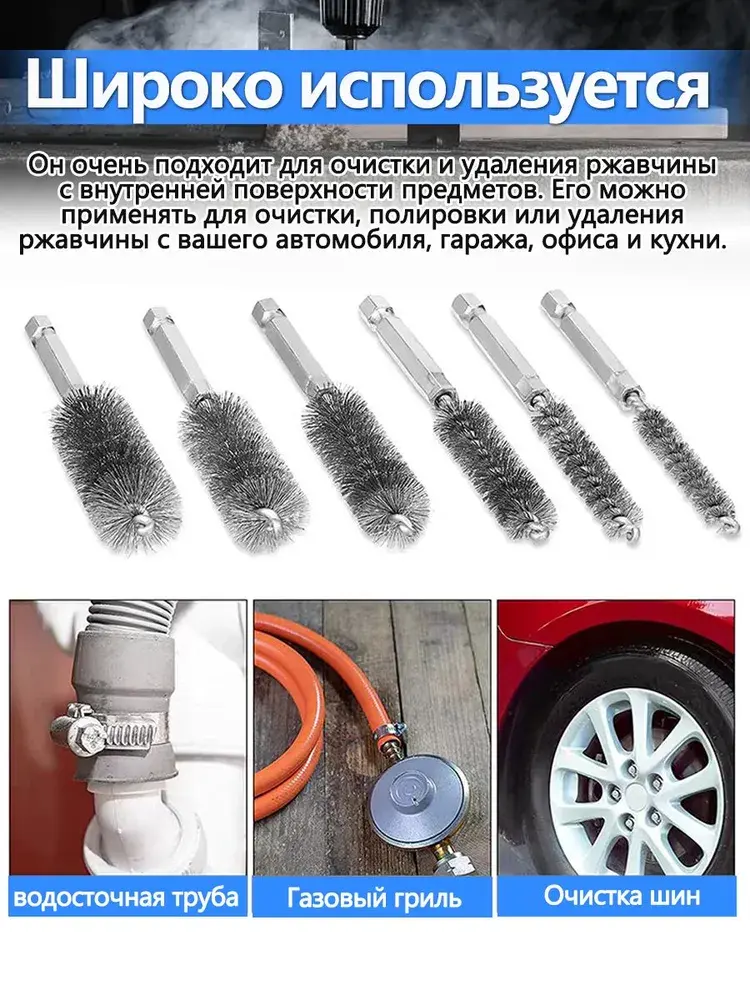 Широко используется

Он очень подходит для очистки и удаления ржавчины с внутренней поверхности предметов. Его можно применять для очистки, полировки или удаления ржавчины с вашего автомобиля, гаража, офиса и кухни.

водосточная труба

Газовый гриль

Очистка шин