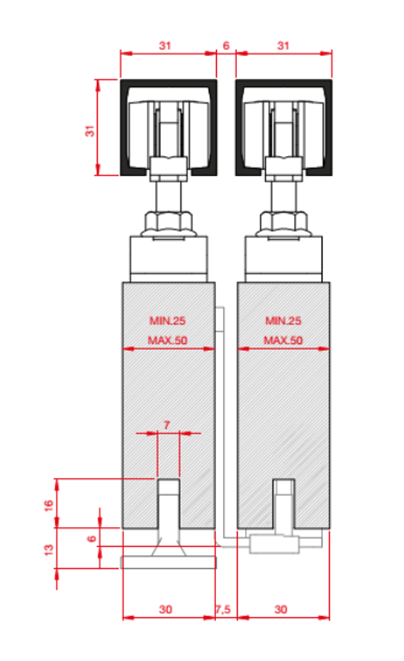 31
6
31
31
MIN.25
MAX.50
MIN.25
MAX.50
7
16
6
13
30
7,5
30