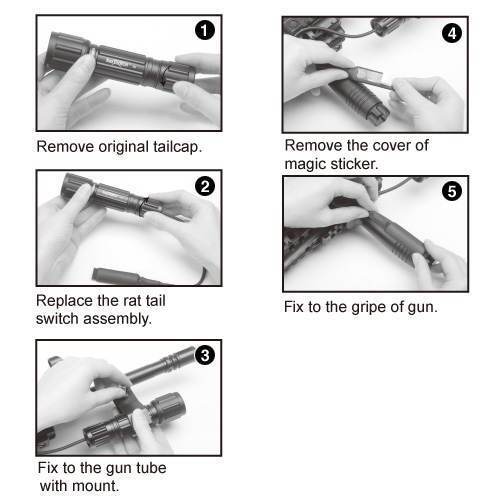 1

Remove original tailcap.

2

Replace the rat tail switch assembly.

3

Fix to the gun tube with mount.

4

Remove the cover of magic sticker.

5

Fix to the gripe of gun.