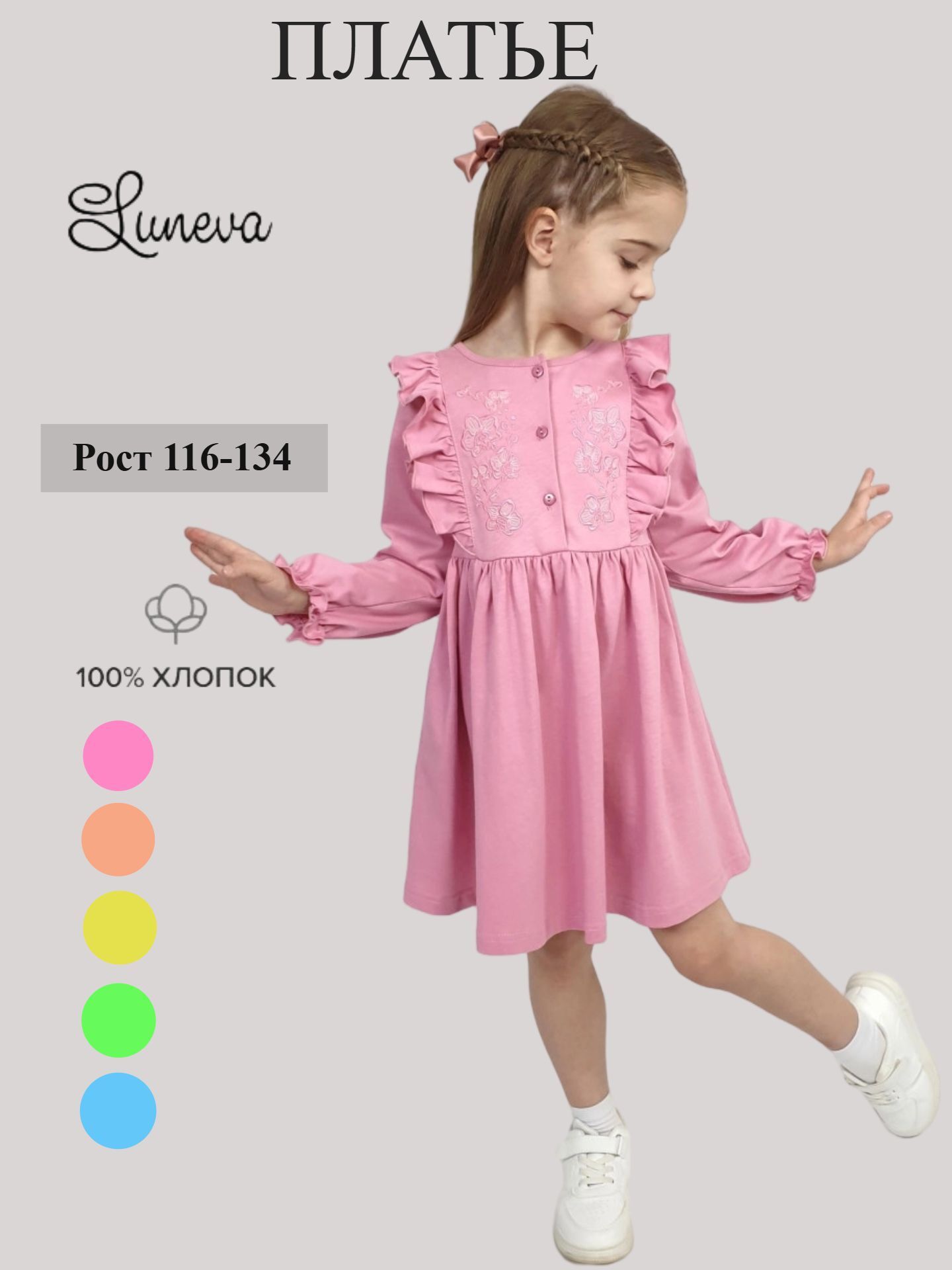 ПЛАТЬЕ

Luneva

Рост 116-134

100% ХЛОПОК