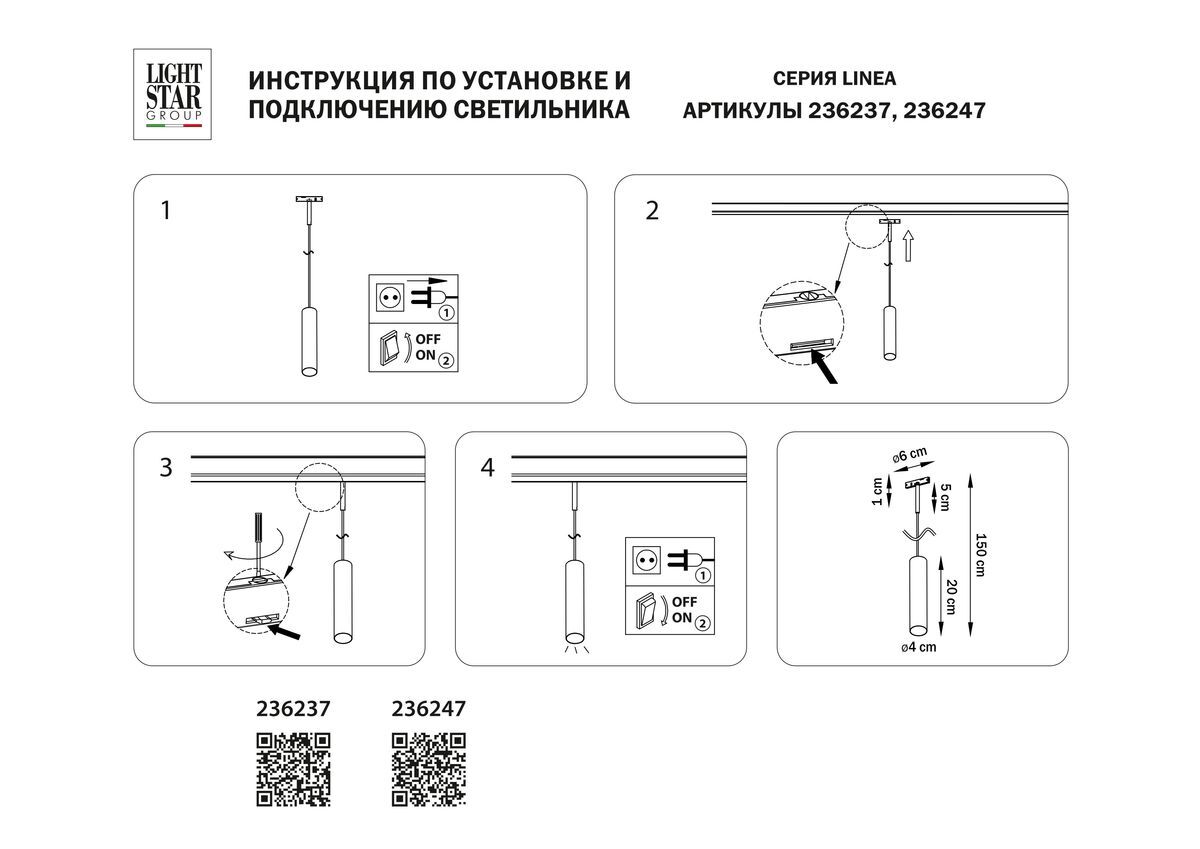 LIGHT STAR GROUP

ИНСТРУКЦИЯ ПО УСТАНОВКЕ И ПОДКЛЮЧЕНИЮ СВЕТИЛЬНИКА

СЕРИЯ LINEA
АРТИКУЛЫ 236237, 236247

1

1
OFF
ON 2

2

3

4

1
OFF
ON 2

ø6 cm
1 cm
5 cm
150 cm
20 cm
ø4 cm

236237

236247