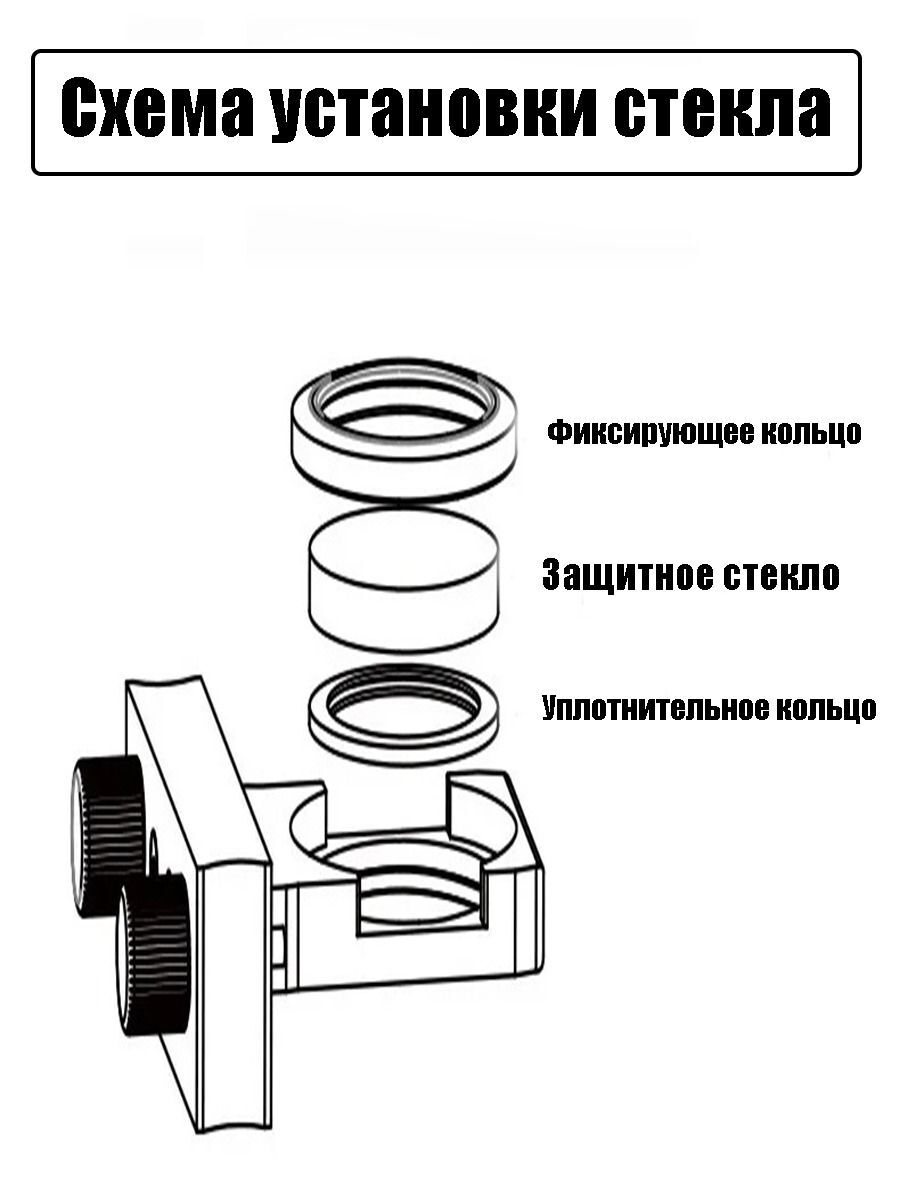 Схема установки стекла

Фиксирующее кольцо

Защитное стекло

Уплотнительное кольцо