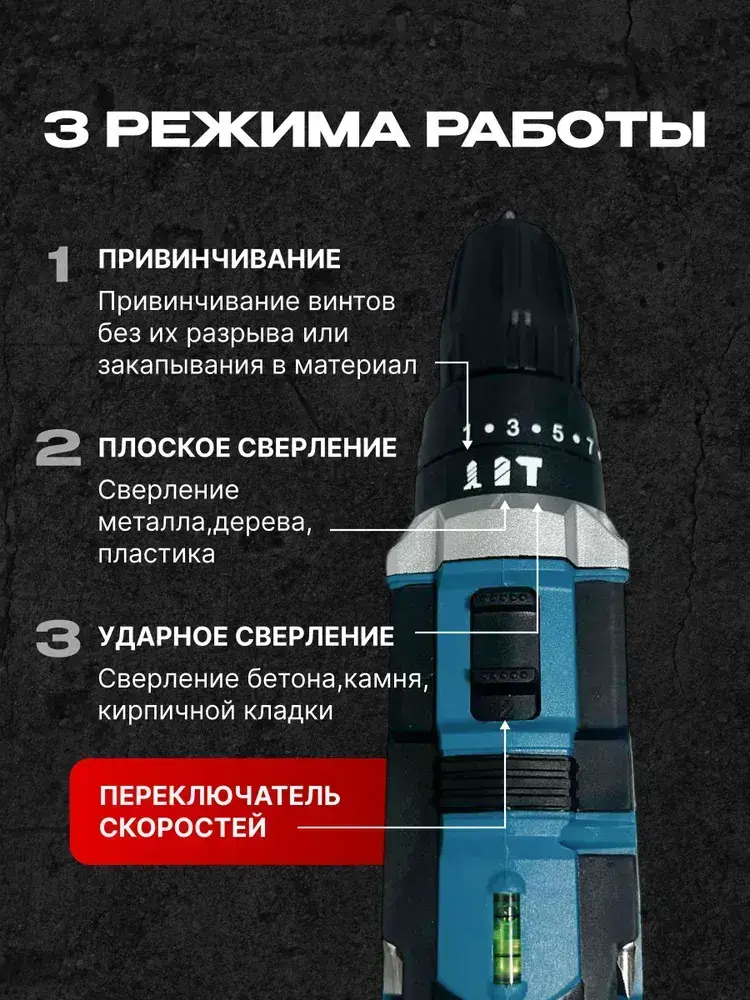 3 РЕЖИМА РАБОТЫ

1 ПРИВИНЧИВАНИЕ
Привинчивание винтов без их разрыва или закапывания в материал

2 ПЛОСКОЕ СВЕРЛЕНИЕ
Сверление металла,дерева, пластика

3 УДАРНОЕ СВЕРЛЕНИЕ
Сверление бетона,камня, кирпичной кладки

ПЕРЕКЛЮЧАТЕЛЬ СКОРОСТЕЙ

1 • 3 • 5 • 7