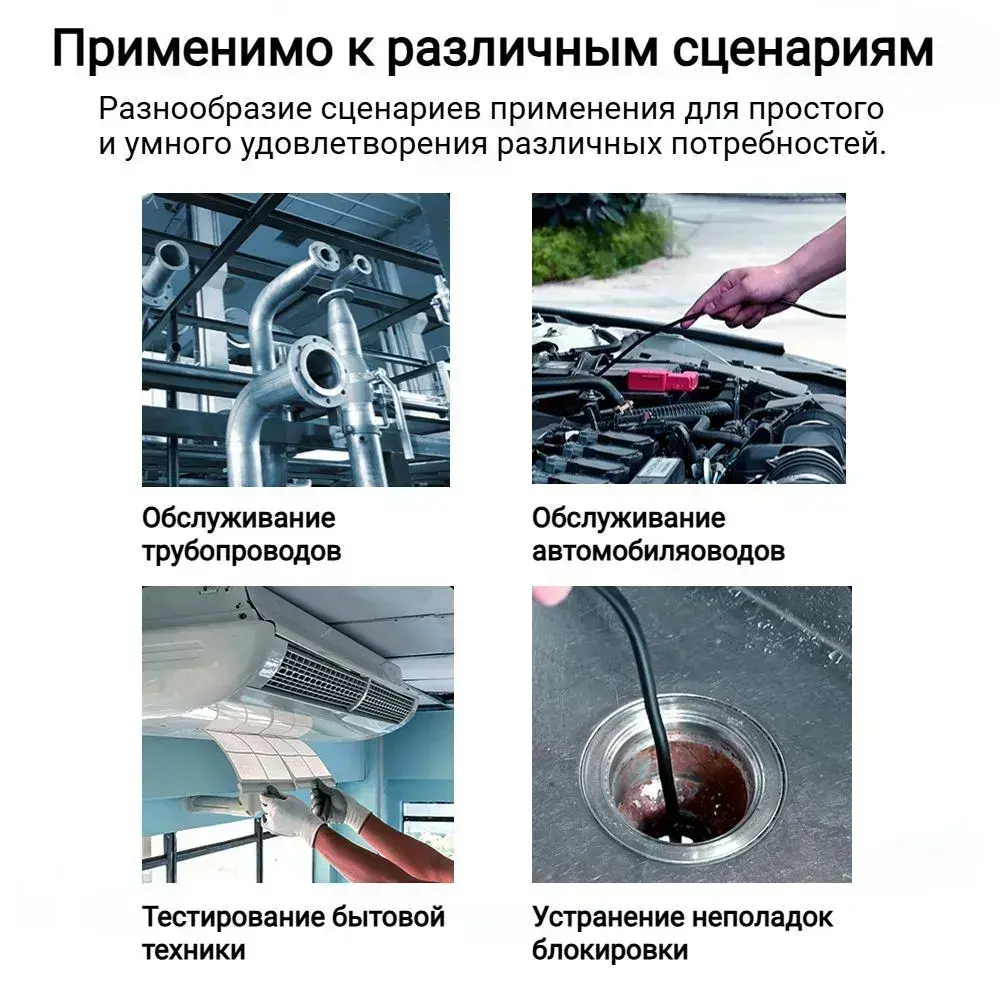 Применимо к различным сценариям

Разнообразие сценариев применения для простого и умного удовлетворения различных потребностей.

Обслуживание трубопроводов

Обслуживание автомобиляоводов

Тестирование бытовой техники

Устранение неполадок блокировки