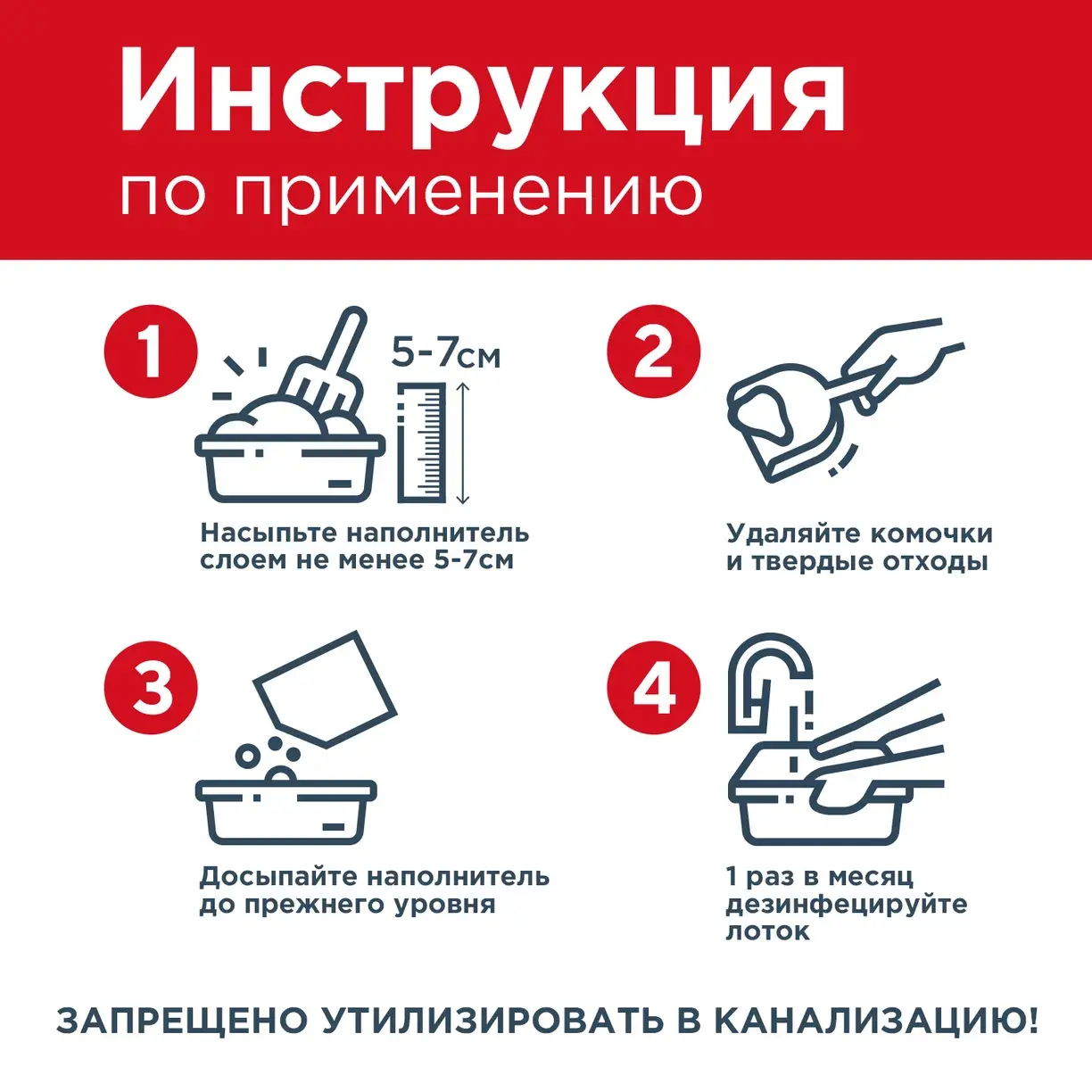 Инструкция
по применению

1

5-7см

Насыпьте наполнитель слоем не менее 5-7см

2

Удаляйте комочки и твердые отходы

3

Досыпайте наполнитель до прежнего уровня

4

1 раз в месяц дезинфецируйте лоток

ЗАПРЕЩЕНО УТИЛИЗИРОВАТЬ В КАНАЛИЗАЦИЮ!