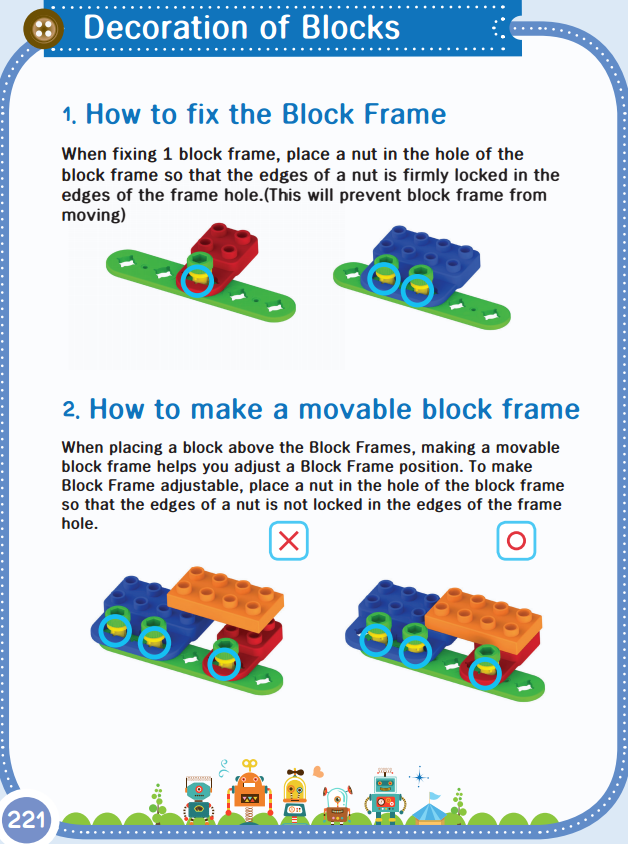 Decoration of Blocks

1. How to fix the Block Frame

When fixing 1 block frame, place a nut in the hole of the block frame so that the edges of a nut is firmly locked in the edges of the frame hole.(This will prevent block frame from moving)

2. How to make a movable block frame

When placing a block above the Block Frames, making a movable block frame helps you adjust a Block Frame position. To make Block Frame adjustable, place a nut in the hole of the block frame so that the edges of a nut is not locked in the edges of the frame hole.

X

O

221