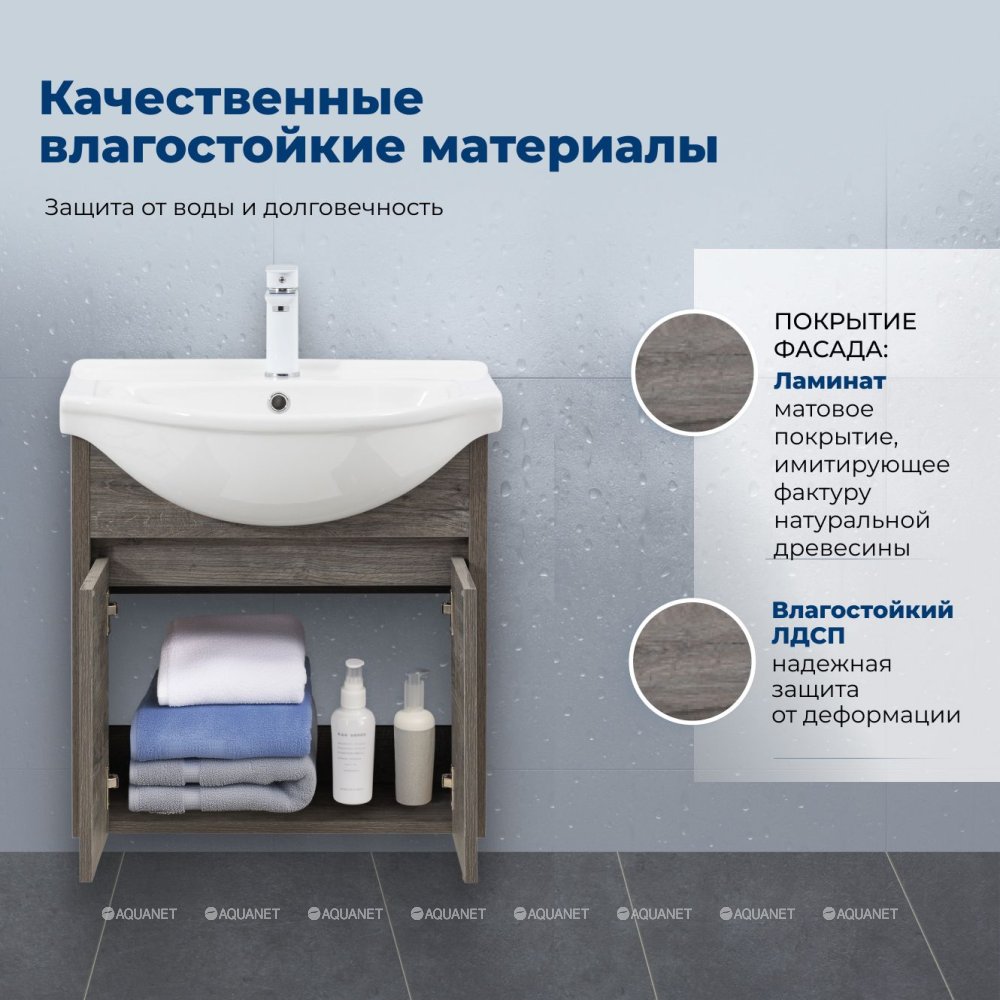 Качественные влагостойкие материалы

Защита от воды и долговечность

ПОКРЫТИЕ ФАСАДА:
Ламинат
матовое покрытие, имитирующее фактуру натуральной древесины

Влагостойкий ЛДСП
надежная защита от деформации

AQUANET AQUANET AQUANET AQUANET AQUANET AQUANET AQUANET AQUANET