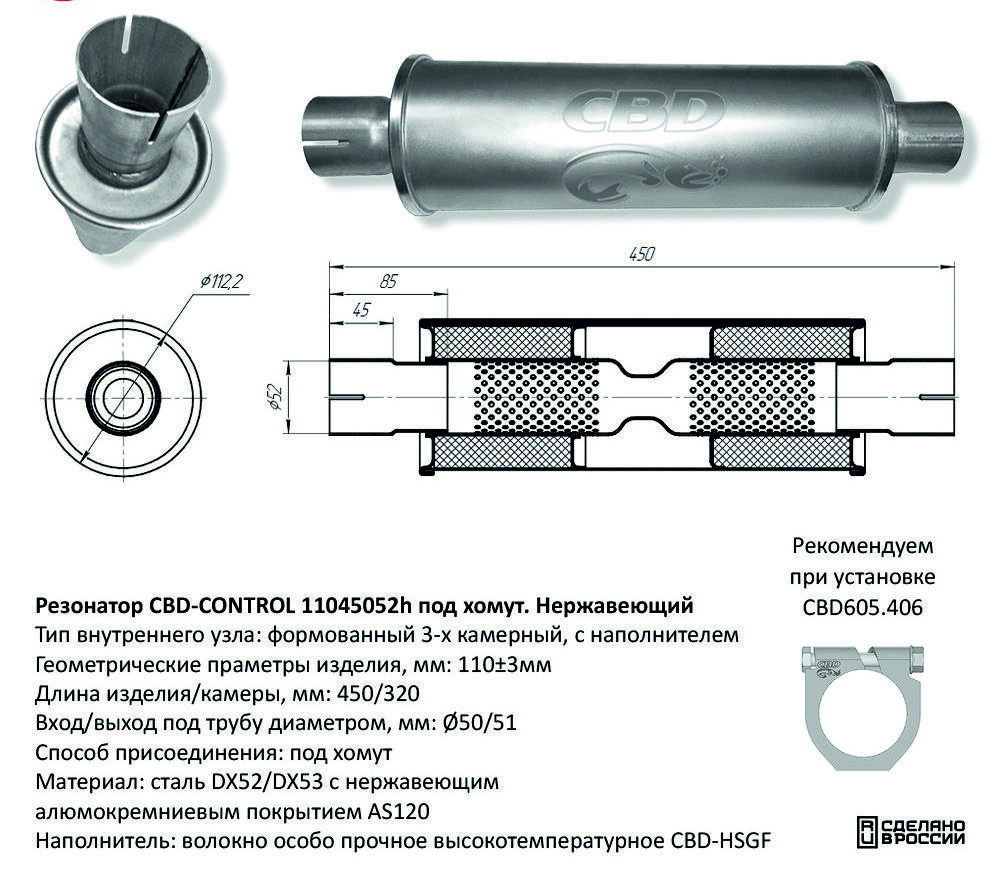 CBD

450
85
45
ø112,2
ø52

Рекомендуем при установке CBD605.406

CBD

Резонатор CBD-CONTROL 11045052h под хомут. Нержавеющий
Тип внутреннего узла: формованный 3-х камерный, с наполнителем
Геометрические праметры изделия, мм: 110±3мм
Длина изделия/камеры, мм: 450/320
Вход/выход под трубу диаметром, мм: Ø50/51
Способ присоединения: под хомут
Материал: сталь DX52/DX53 с нержавеющим алюмокремниевым покрытием AS120
Наполнитель: волокно особо прочное высокотемпературное CBD-HSGF

СДЕЛАНО В РОССИИ