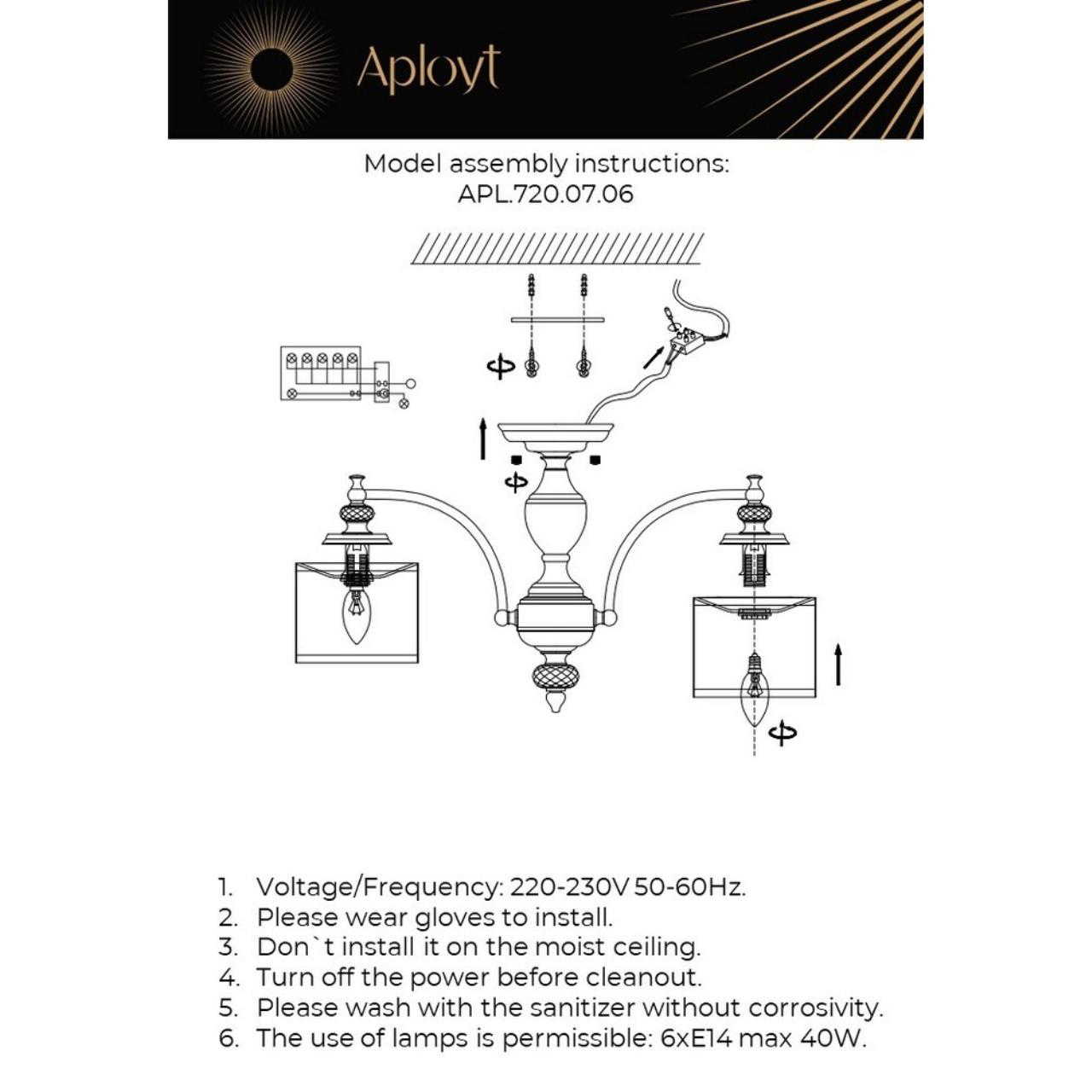 Aployt

Model assembly instructions:
APL.720.07.06

1. Voltage/Frequency: 220-230V 50-60Hz.
2. Please wear gloves to install.
3. Don`t install it on the moist ceiling.
4. Turn off the power before cleanout.
5. Please wash with the sanitizer without corrosivity.
6. The use of lamps is permissible: 6xE14 max 40W.