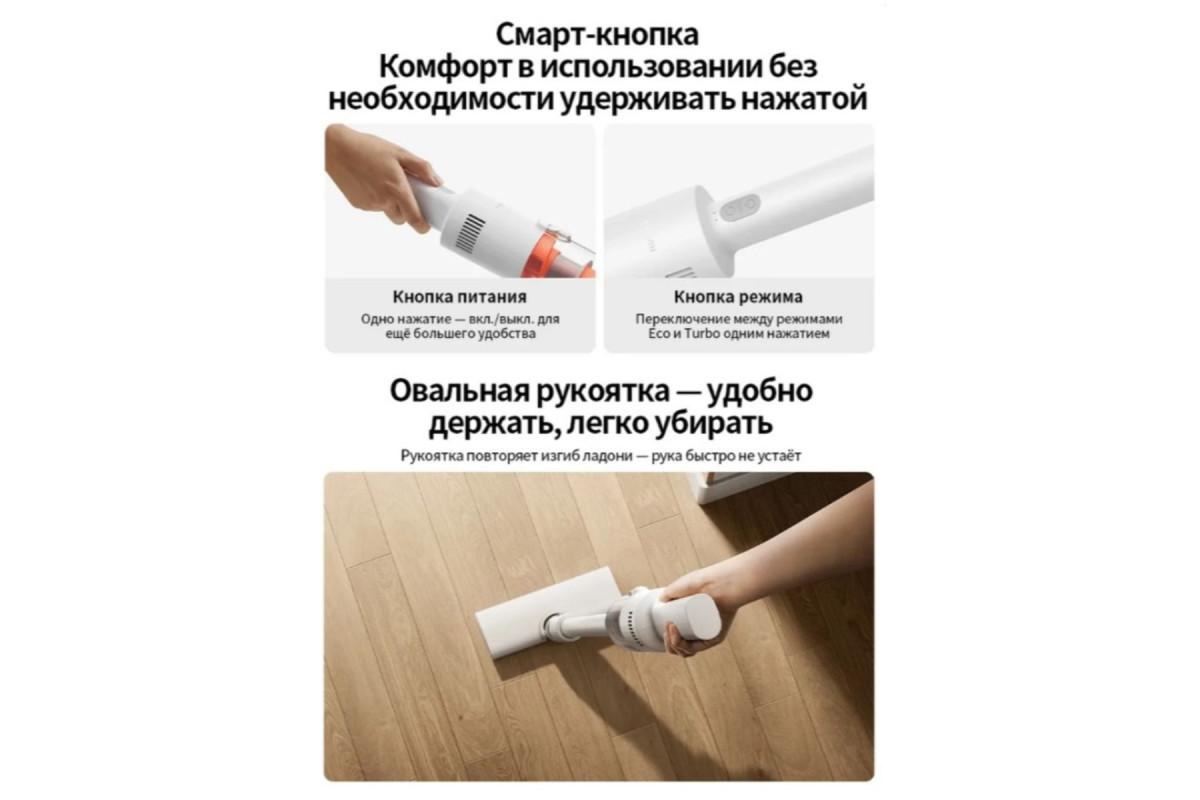 Смарт-кнопка
Комфорт в использовании без необходимости удерживать нажатой

Кнопка питания
Одно нажатие — вкл./выкл. для ещё большего удобства

Кнопка режима
Переключение между режимами Eco и Turbo одним нажатием

Овальная рукоятка — удобно держать, легко убирать
Рукоятка повторяет изгиб ладони — рука быстро не устаёт