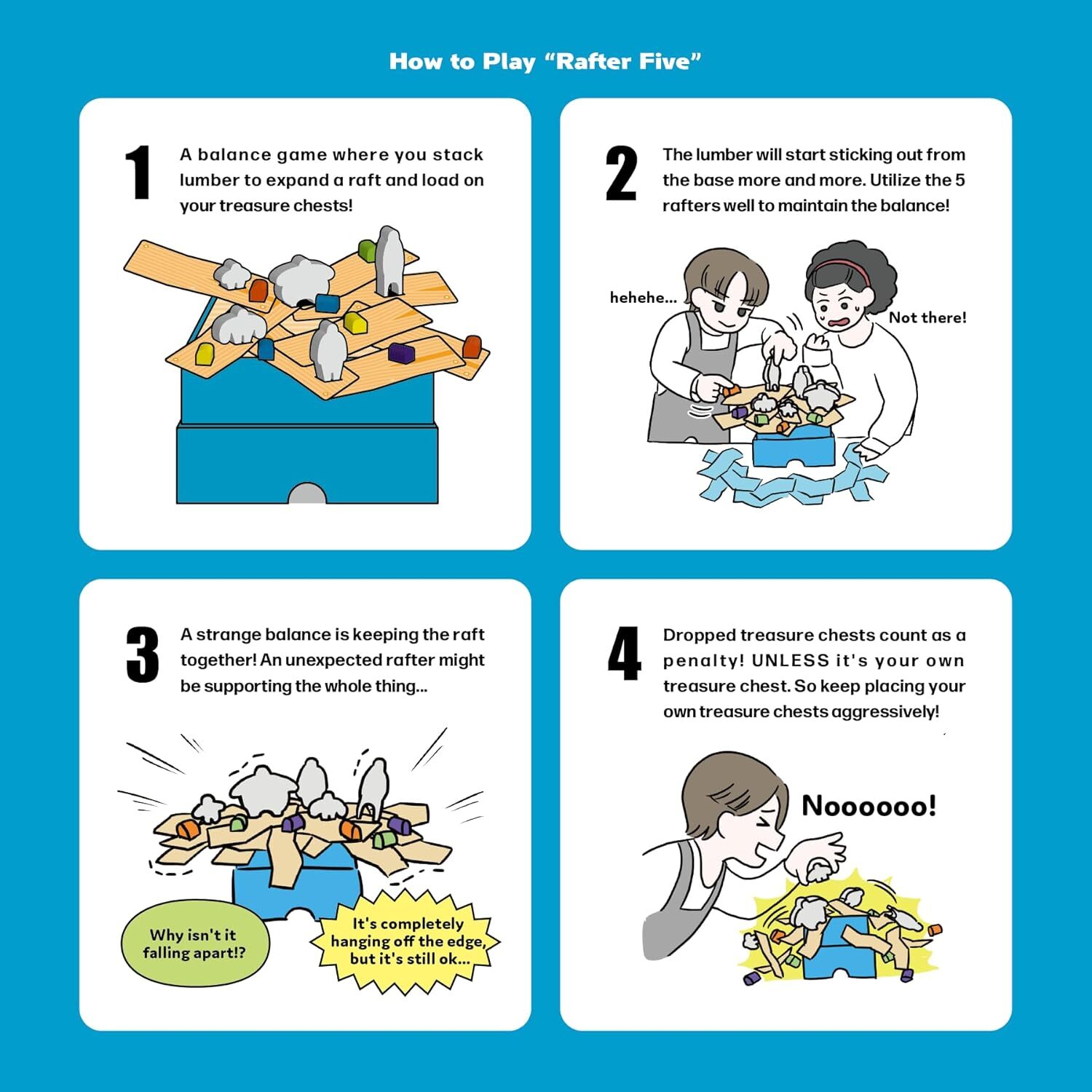 How to Play "Rafter Five"

1 A balance game where you stack lumber to expand a raft and load on your treasure chests!

2 The lumber will start sticking out from the base more and more. Utilize the 5 rafters well to maintain the balance!

hehehe...

Not there!

3 A strange balance is keeping the raft together! An unexpected rafter might be supporting the whole thing...

Why isn't it falling apart!?

It's completely hanging off the edge, but it's still ok...

4 Dropped treasure chests count as a penalty! UNLESS it's your own treasure chest. So keep placing your own treasure chests aggressively!

Noooooo!