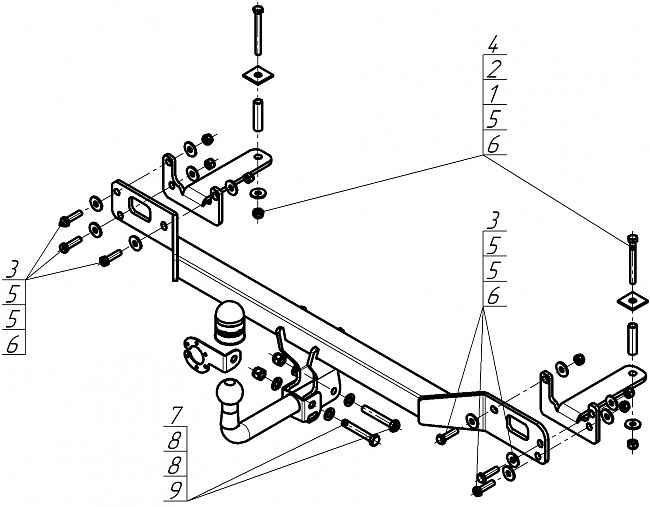 4
2
1
5
6

3
5
5
6

3
5
5
6

7
8
8
9