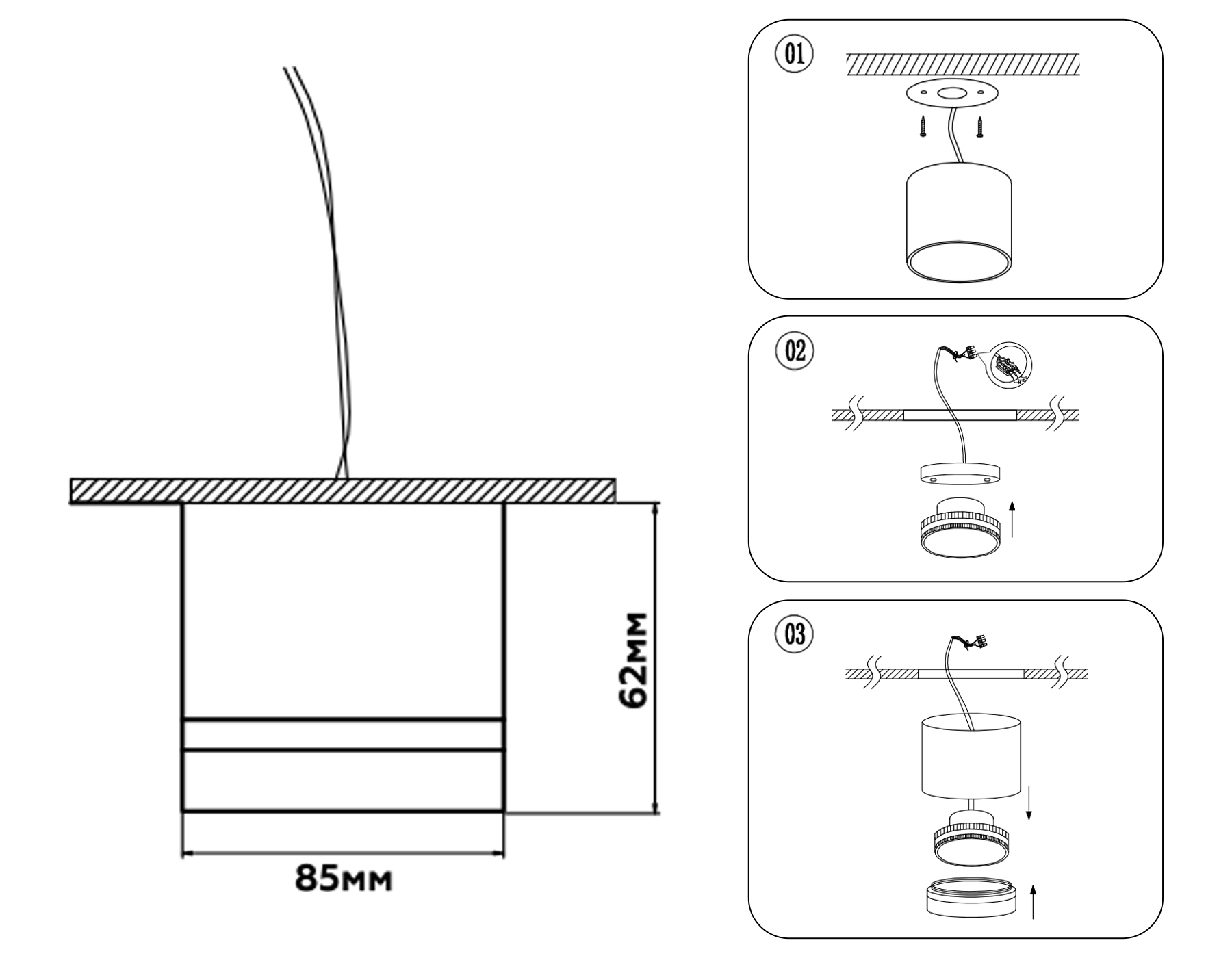 62мм

85мм

01

02

03